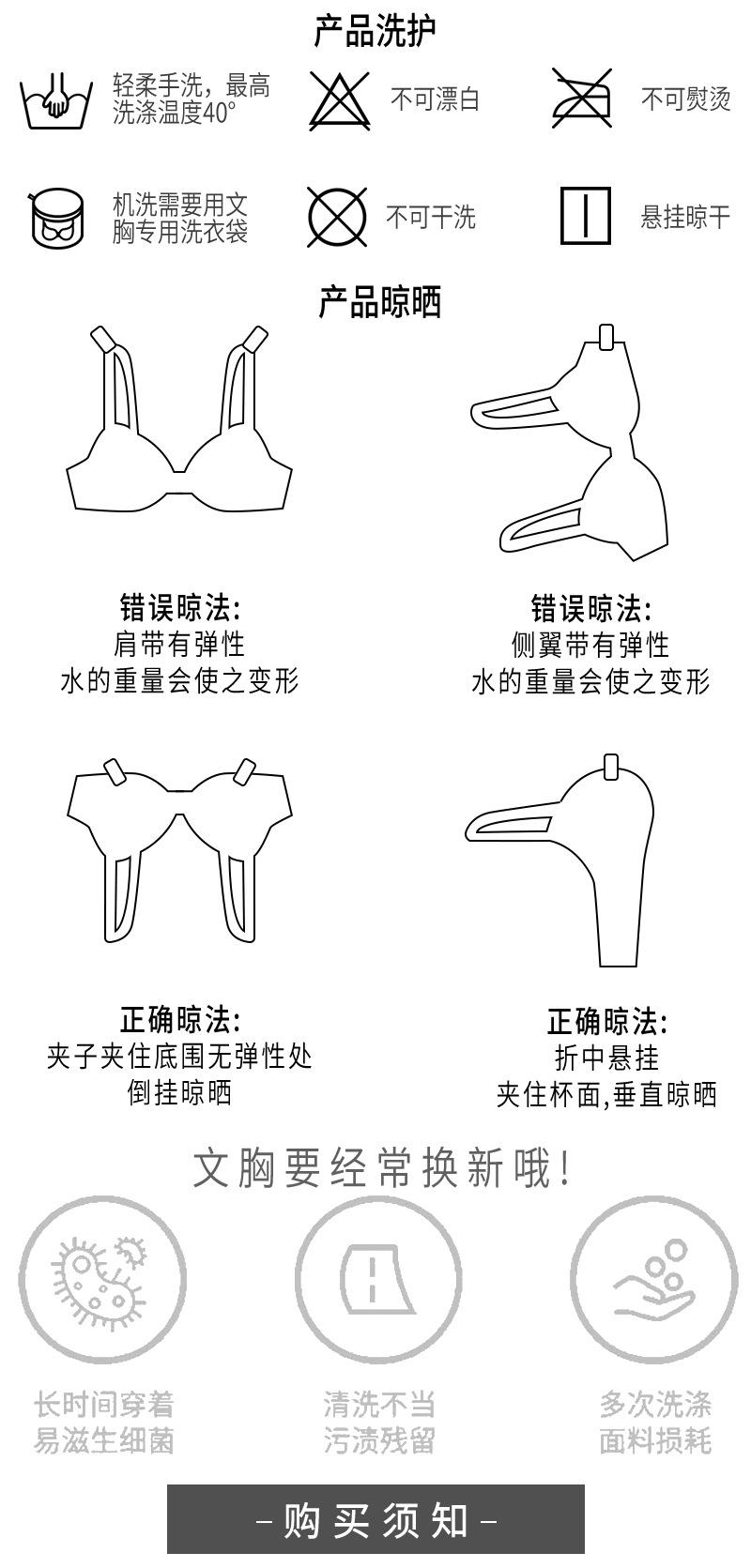 产品洗护

轻柔手洗，最高洗涤温度40°

不可漂白

不可熨烫

机洗需要用文胸专用洗衣袋

不可干洗

悬挂晾干

产品晾晒

错误晾法:
肩带有弹性
水的重量会使之变形

错误晾法:
侧翼带有弹性
水的重量会使之变形

正确晾法:
夹子夹住底围无弹性处
倒挂晾晒

正确晾法:
折中悬挂
夹住杯面,垂直晾晒

文胸要经常换新哦!

长时间穿着
易滋生细菌

清洗不当
污渍残留

多次洗涤
面料损耗

-购买须知-