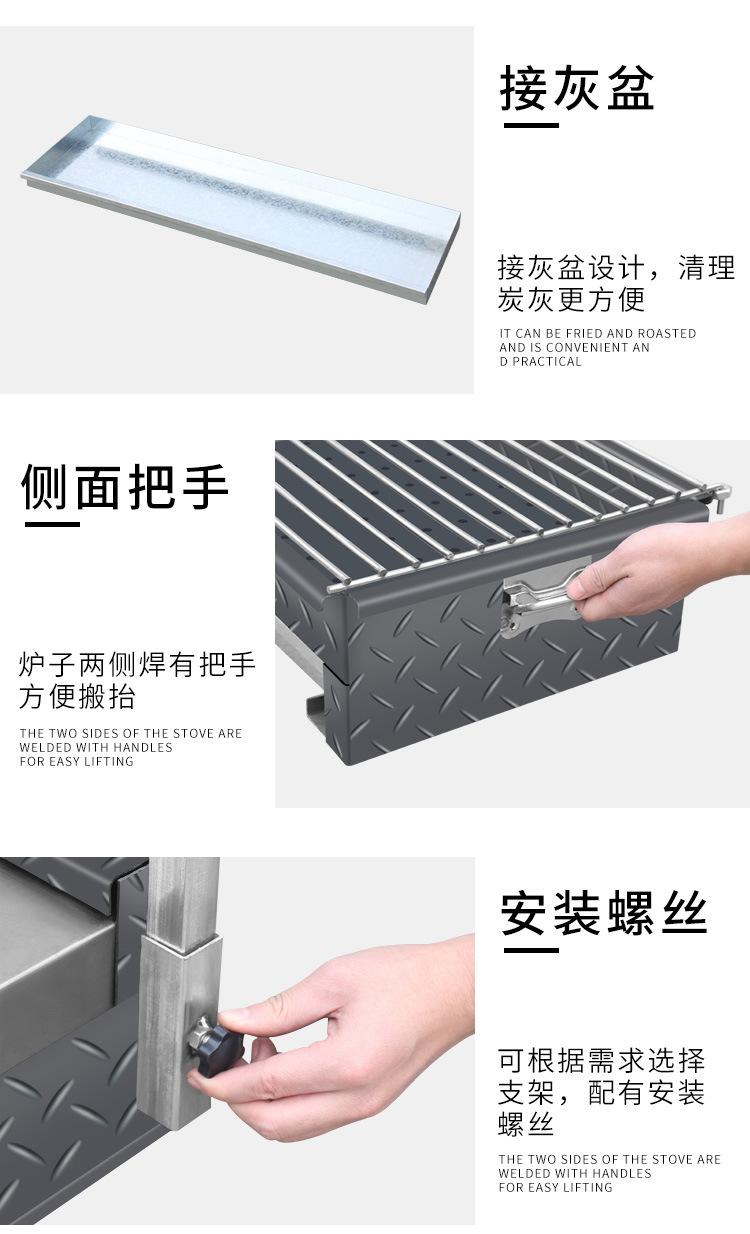 接灰盆

接灰盆设计，清理炭灰更方便

IT CAN BE FRIED AND ROASTED AND IS CONVENIENT AN D PRACTICAL

侧面把手

炉子两侧焊有把手方便搬抬

THE TWO SIDES OF THE STOVE ARE WELDED WITH HANDLES FOR EASY LIFTING

安装螺丝

可根据需求选择支架，配有安装螺丝

THE TWO SIDES OF THE STOVE ARE WELDED WITH HANDLES FOR EASY LIFTING