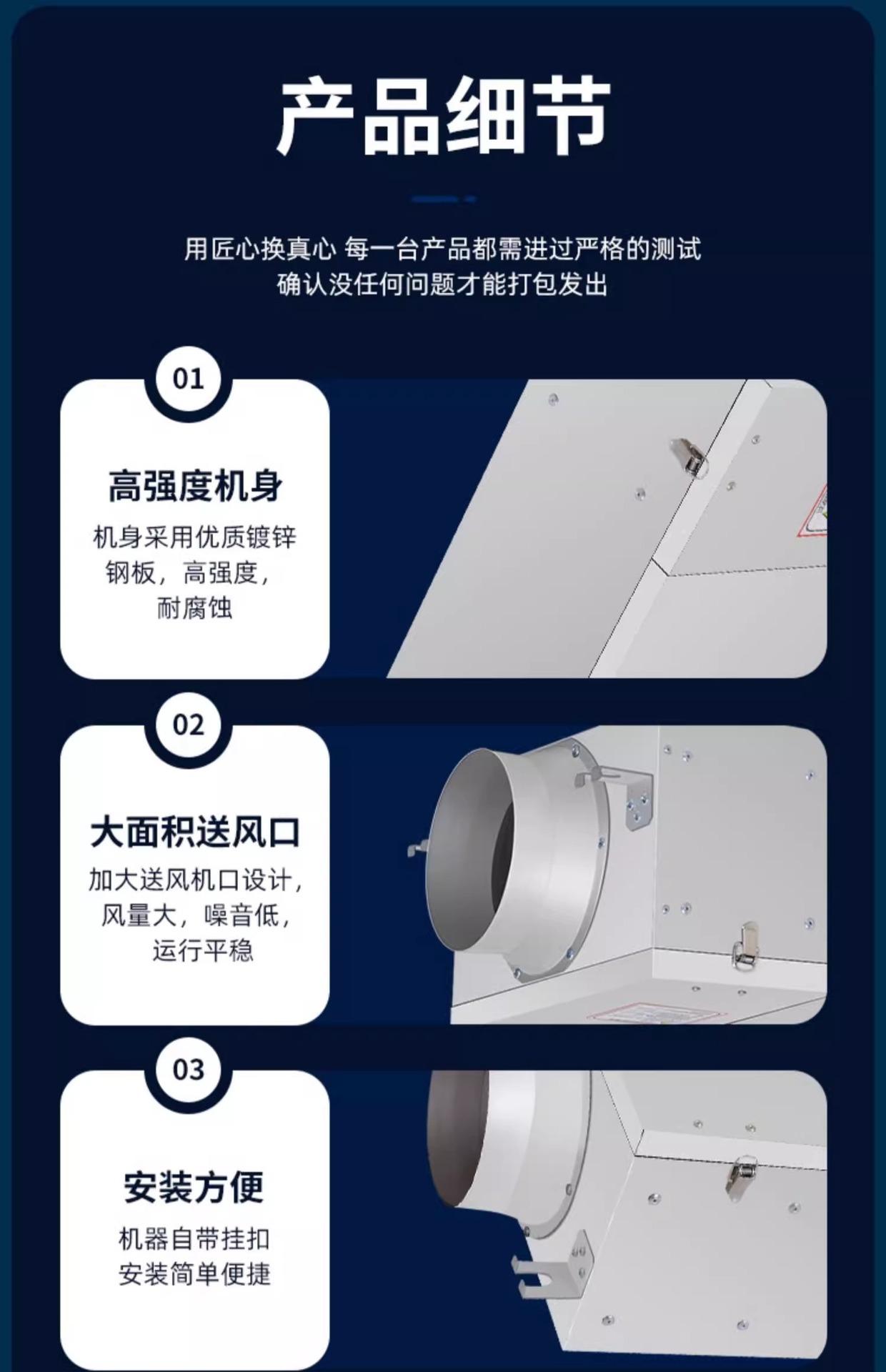 产品细节

用匠心换真心 每一台产品都需进过严格的测试
确认没任何问题才能打包发出

01

高强度机身

机身采用优质镀锌钢板，高强度，耐腐蚀

02

大面积送风口

加大送风机口设计，风量大，噪音低，运行平稳

03

安装方便

机器自带挂扣
安装简单便捷