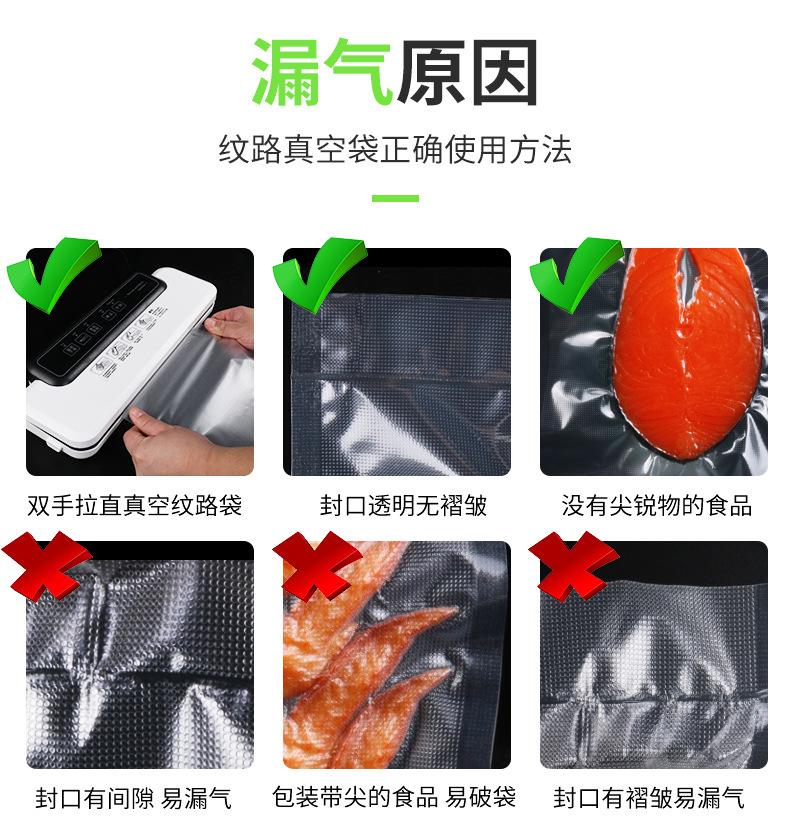 漏气原因

纹路真空袋正确使用方法

双手拉直真空纹路袋

封口透明无褶皱

没有尖锐物的食品

封口有间隙 易漏气

包装带尖的食品 易破袋

封口有褶皱易漏气