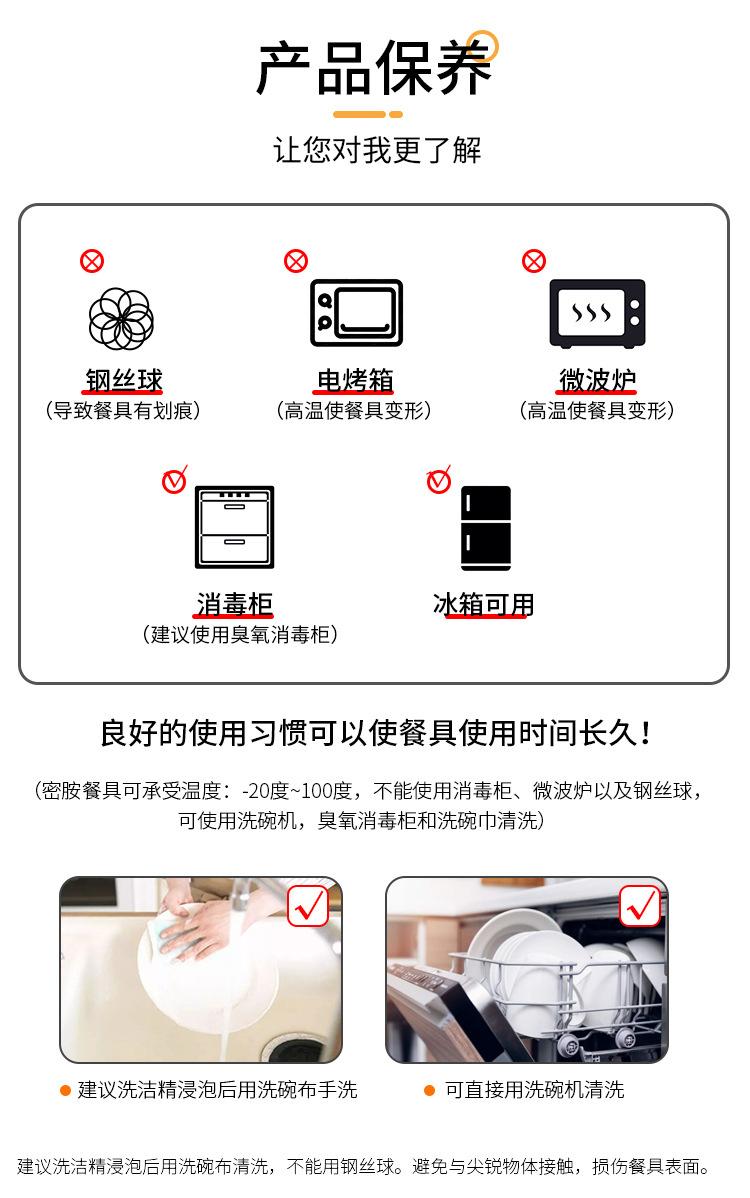 产品保养

让您对我更了解

钢丝球
（导致餐具有划痕）

电烤箱
（高温使餐具变形）

微波炉
（高温使餐具变形）

消毒柜
（建议使用臭氧消毒柜）

冰箱可用

良好的使用习惯可以使餐具使用时间长久！

（密胺餐具可承受温度：-20度~100度，不能使用消毒柜、微波炉以及钢丝球，可使用洗碗机，臭氧消毒柜和洗碗巾清洗）

● 建议洗洁精浸泡后用洗碗布手洗

● 可直接用洗碗机清洗

建议洗洁精浸泡后用洗碗布清洗，不能用钢丝球。避免与尖锐物体接触，损伤餐具表面。