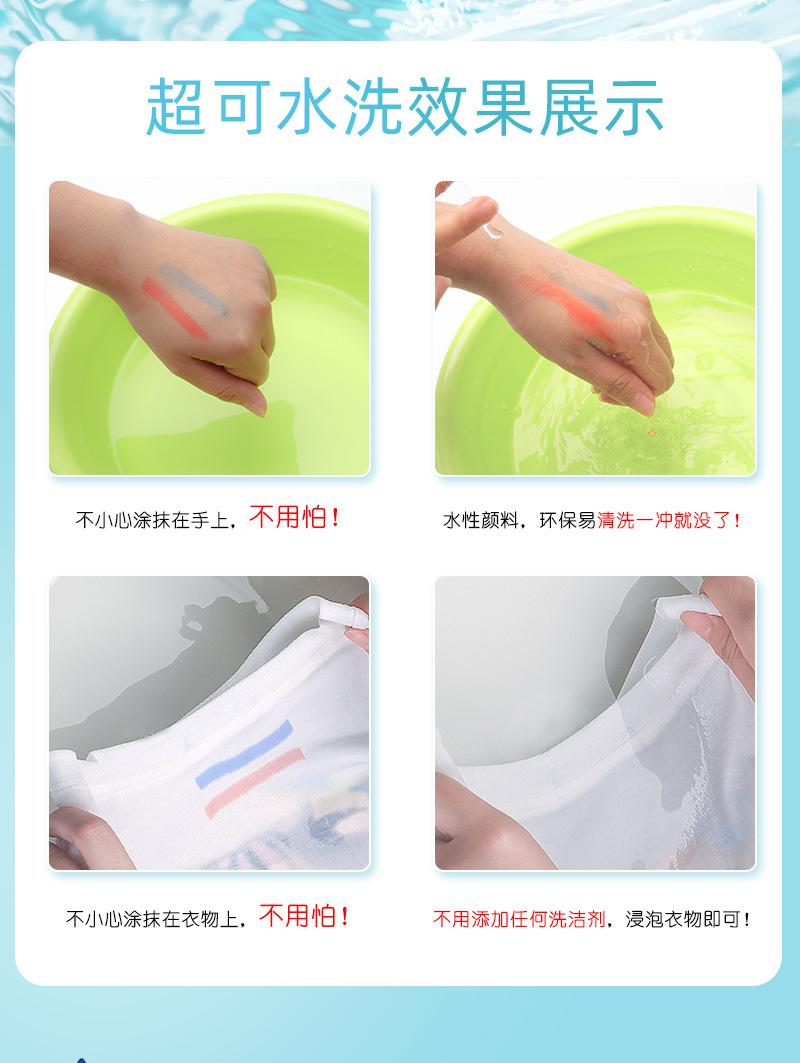 超可水洗效果展示

不小心涂抹在手上，不用怕！

水性颜料，环保易清洗一冲就没了！

不小心涂抹在衣物上，不用怕！

不用添加任何洗洁剂，浸泡衣物即可！