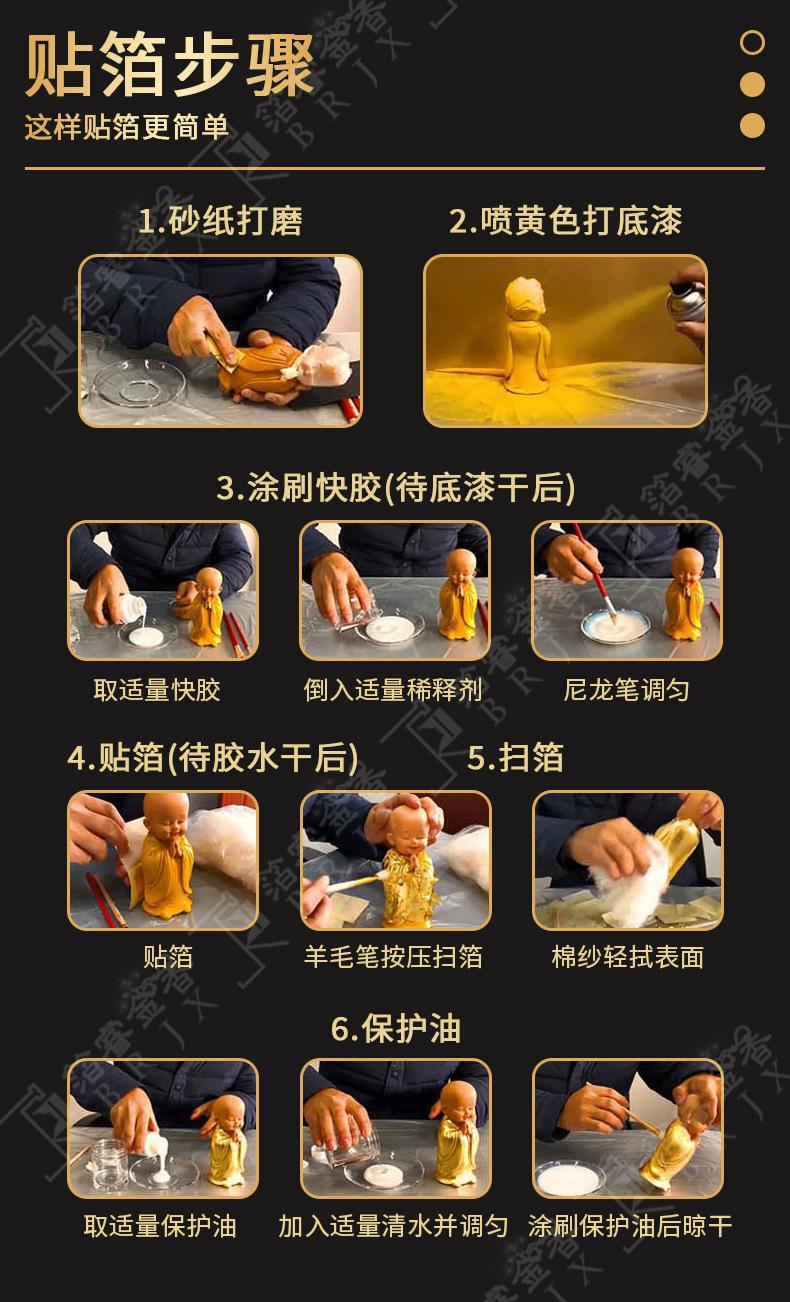 贴箔步骤
这样贴箔更简单

1.砂纸打磨

2.喷黄色打底漆

3.涂刷快胶(待底漆干后)

取适量快胶

倒入适量稀释剂

尼龙笔调匀

4.贴箔(待胶水干后)

5.扫箔

贴箔

羊毛笔按压扫箔

棉纱轻拭表面

6.保护油

取适量保护油

加入适量清水并调匀

涂刷保护油后晾干