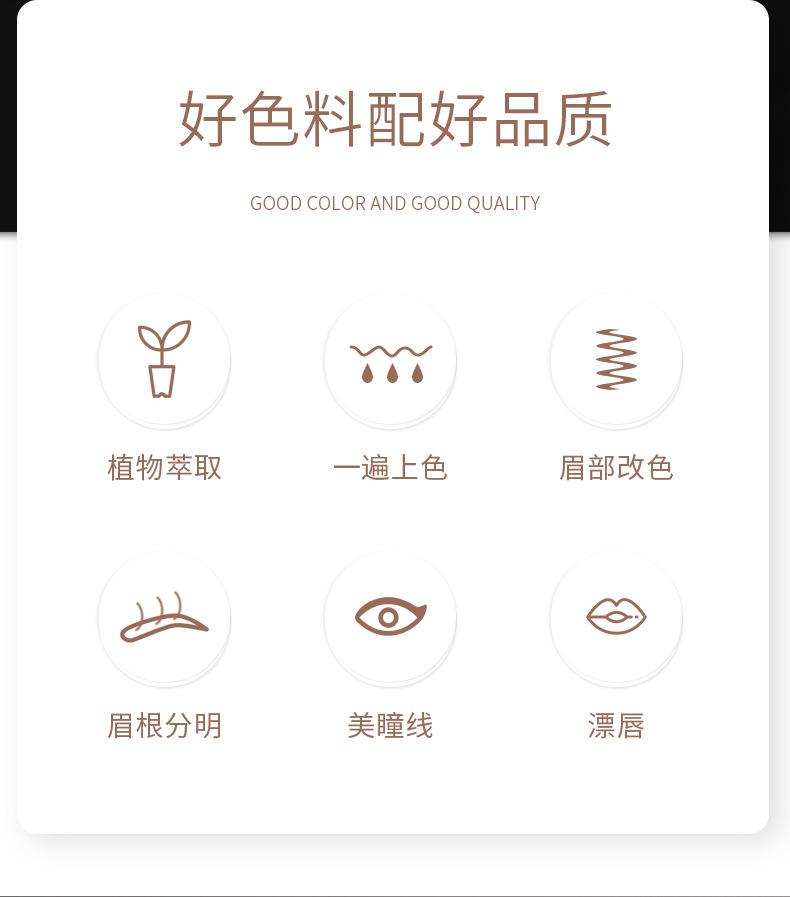 好色料配好品质

GOOD COLOR AND GOOD QUALITY

植物萃取

一遍上色

眉部改色

眉根分明

美瞳线

漂唇