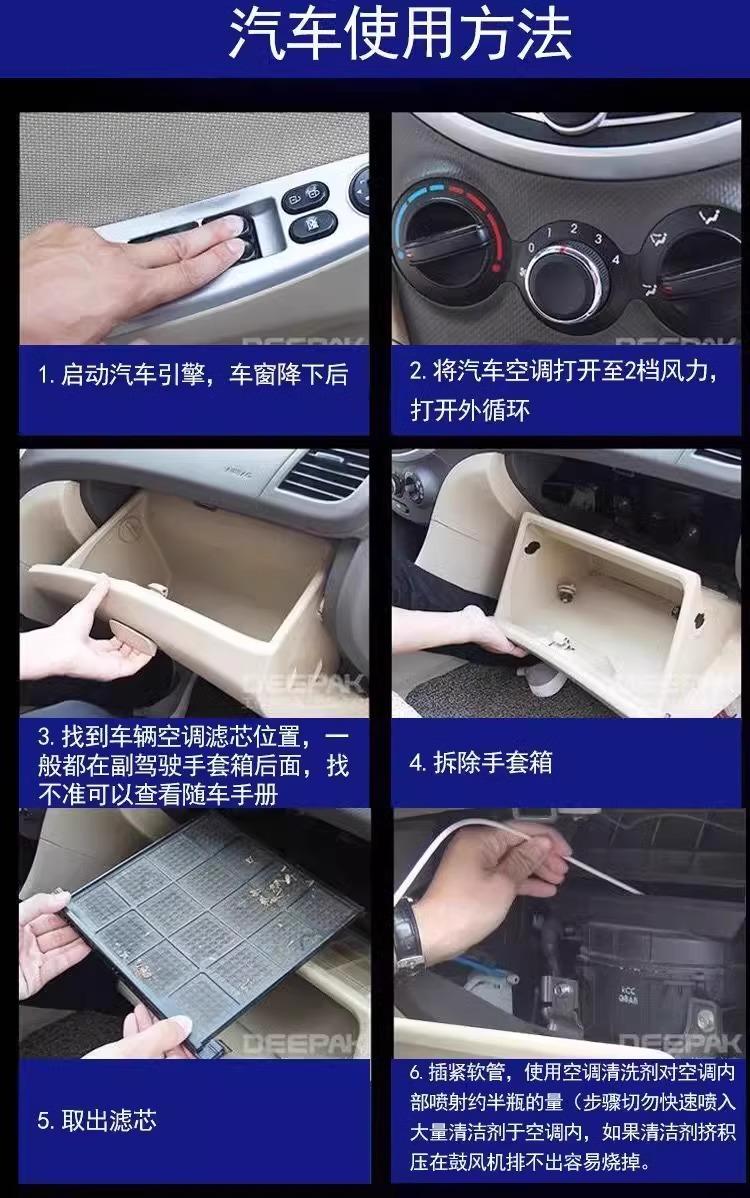 汽车使用方法

1.启动汽车引擎，车窗降下后

2.将汽车空调打开至2档风力，打开外循环

3.找到车辆空调滤芯位置，一般都在副驾驶手套箱后面，找不准可以查看随车手册

4.拆除手套箱

5.取出滤芯

6.插紧软管，使用空调清洗剂对空调内部喷射约半瓶的量（步骤切勿快速喷入大量清洁剂于空调内，如果清洁剂挤积压在鼓风机排不出容易烧掉。

DEEPAK