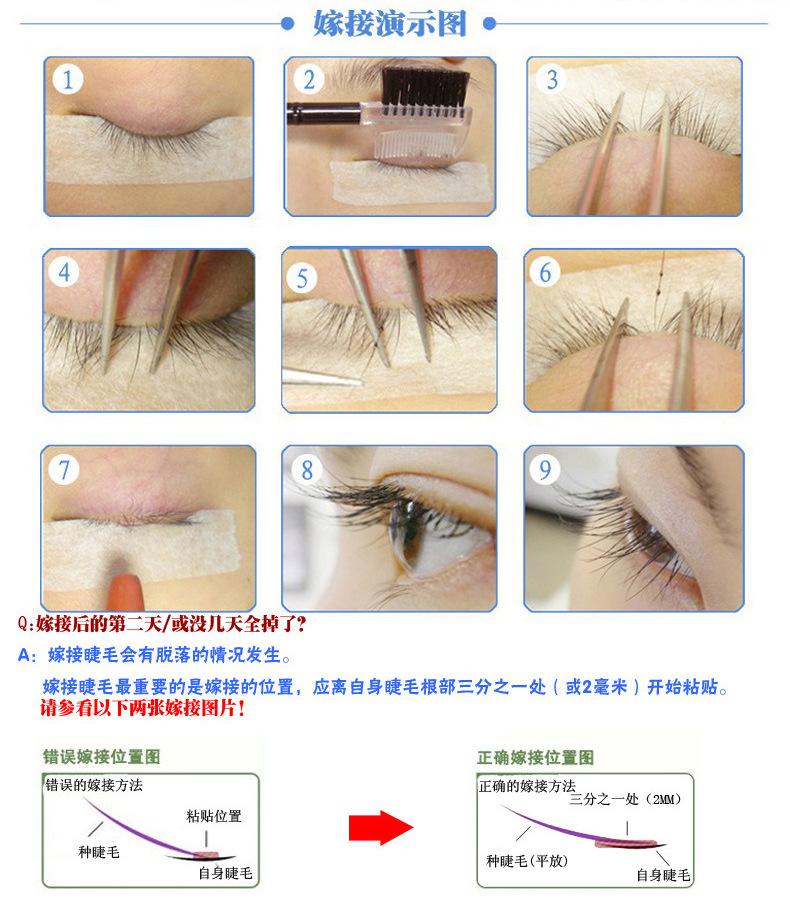 嫁接演示图

1

2

3

4

5

6

7

8

9

Q:嫁接后的第二天/或没几天全掉了?

A: 嫁接睫毛会有脱落的情况发生。

嫁接睫毛最重要的是嫁接的位置，应离自身睫毛根部三分之一处（或2毫米）开始粘贴。

请参看以下两张嫁接图片!

错误嫁接位置图

错误的嫁接方法

粘贴位置

种睫毛

自身睫毛

正确嫁接位置图

正确的嫁接方法

三分之一处（2MM）

种睫毛(平放)

自身睫毛