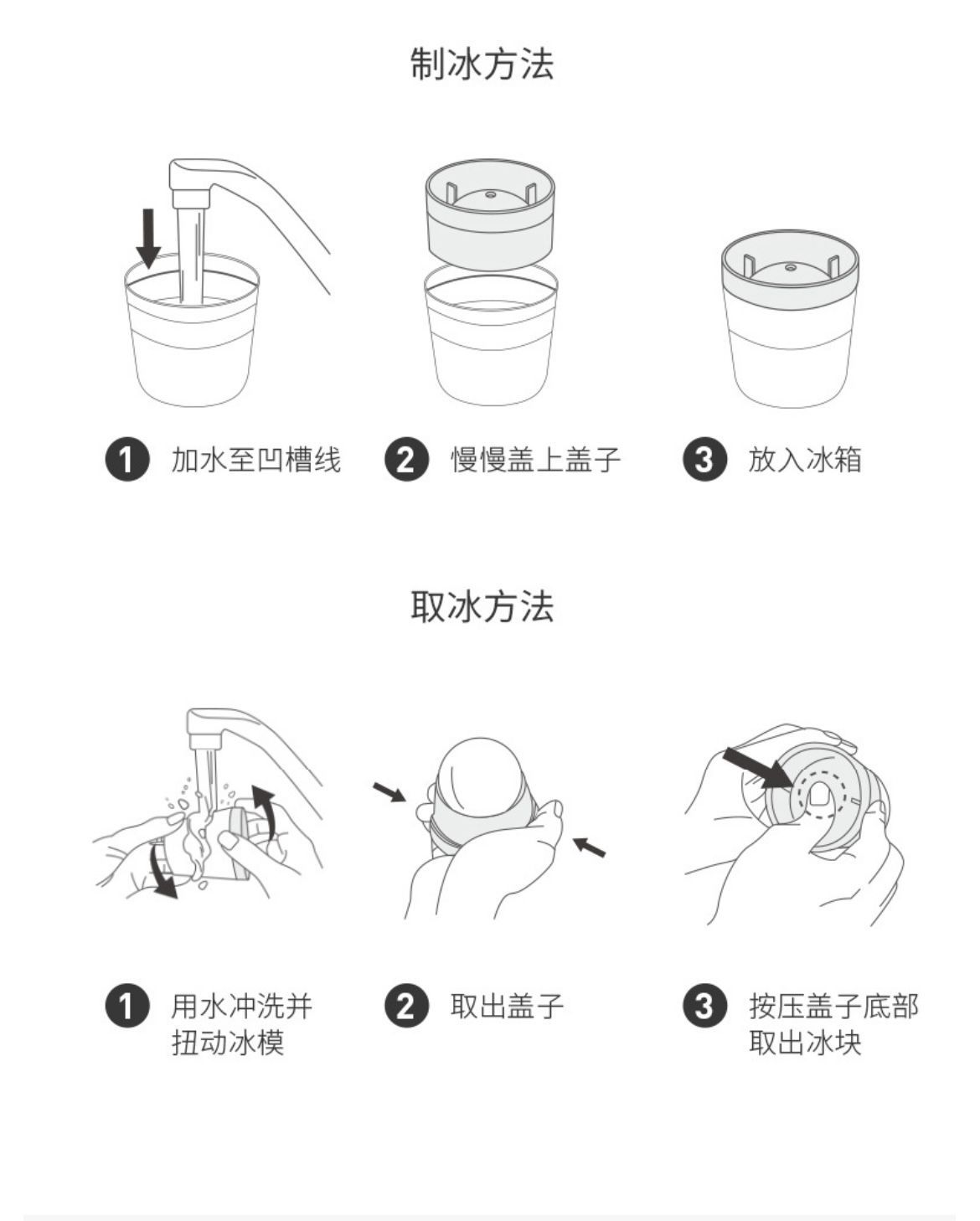 制冰方法

1 加水至凹槽线

2 慢慢盖上盖子

3 放入冰箱

取冰方法

1 用水冲洗并扭动冰模

2 取出盖子

3 按压盖子底部取出冰块