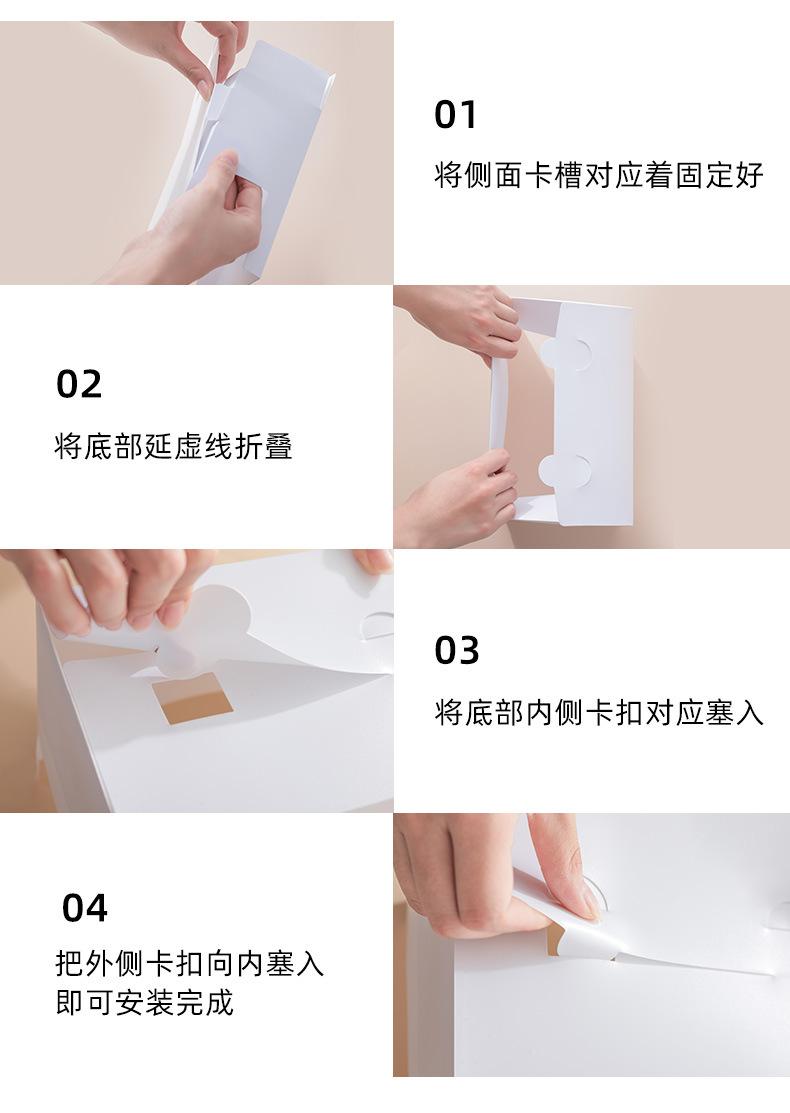 01

将侧面卡槽对应着固定好

02

将底部延虚线折叠

03

将底部内侧卡扣对应塞入

04

把外侧卡扣向内塞入
即可安装完成