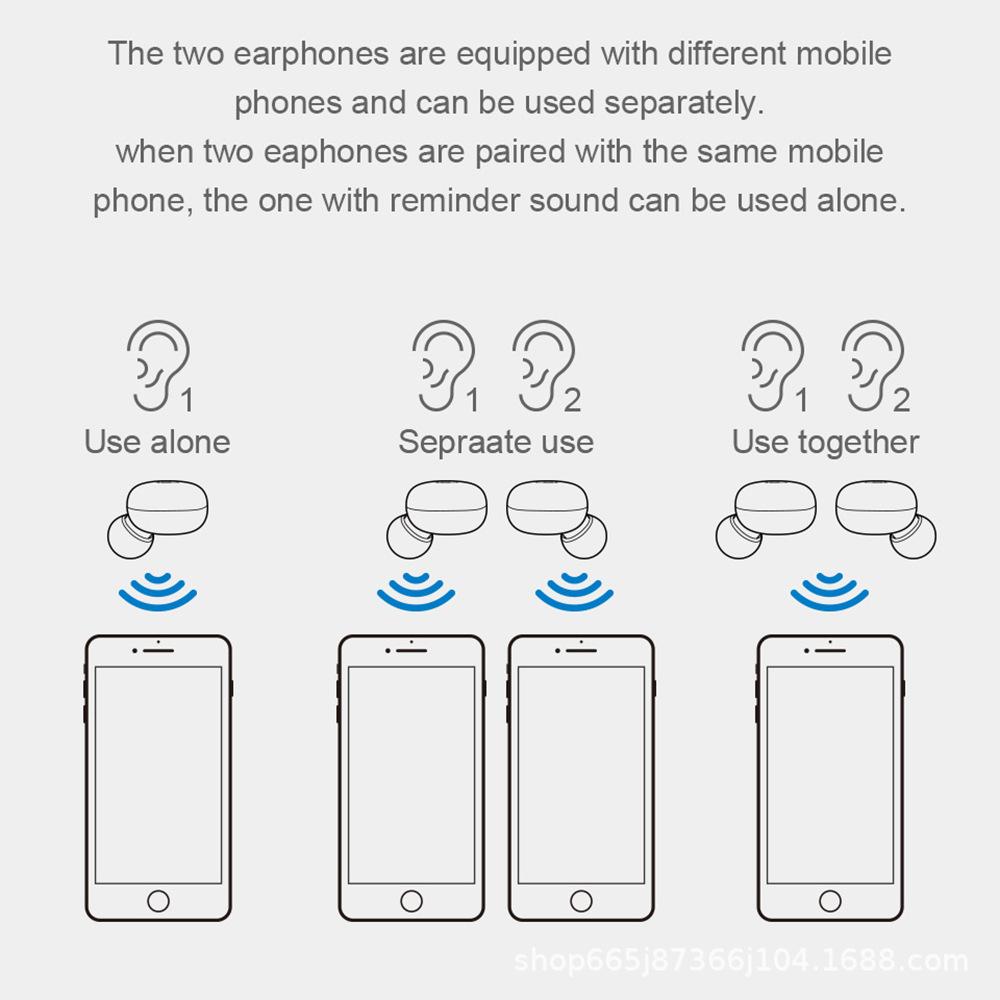 The two earphones are equipped with different mobile phones and can be used separately.
when two eaphones are paired with the same mobile phone, the one with reminder sound can be used alone.

1
Use alone

1 2
Sepraate use

1 2
Use together

shop665j87366j104.1688.com