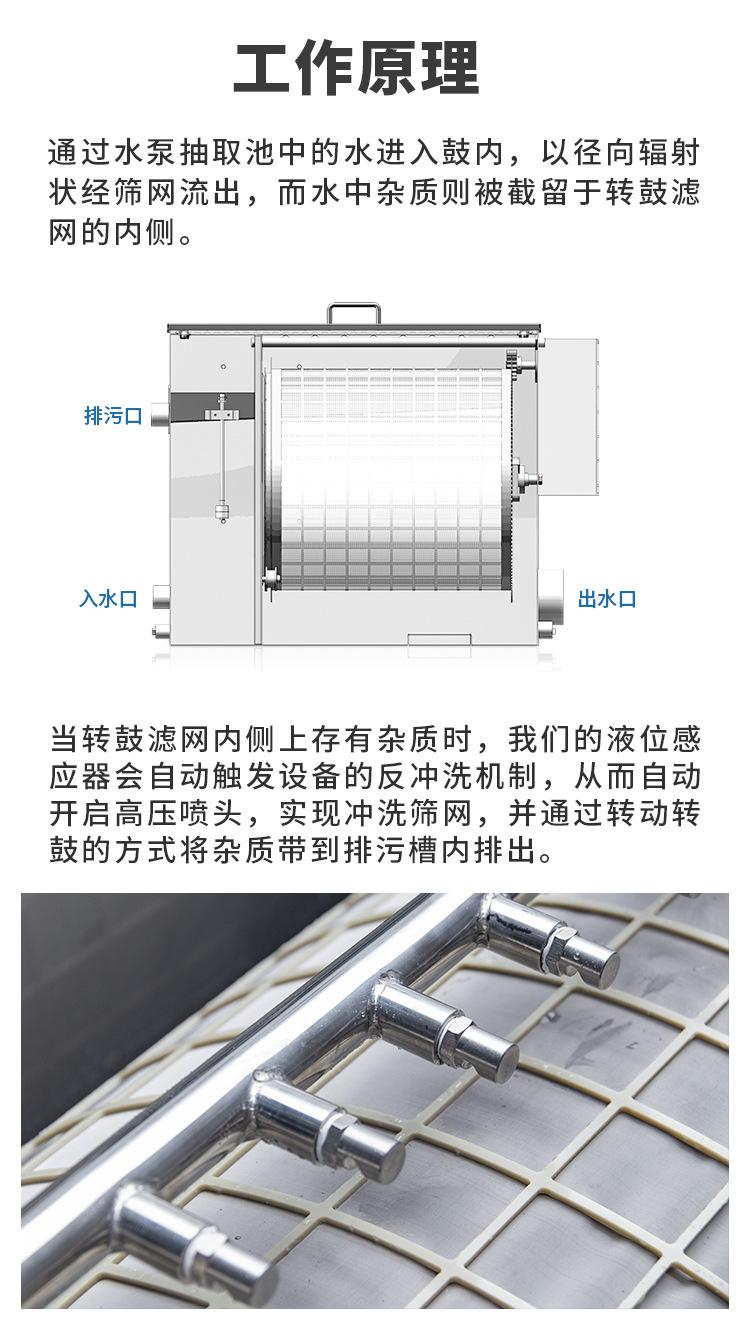 工作原理

通过水泵抽取池中的水进入鼓内，以径向辐射状经筛网流出，而水中杂质则被截留于转鼓滤网的内侧。

排污口

入水口

出水口

当转鼓滤网内侧上存有杂质时，我们的液位感应器会自动触发设备的反冲洗机制，从而自动开启高压喷头，实现冲洗筛网，并通过转动转鼓的方式将杂质带到排污槽内排出。