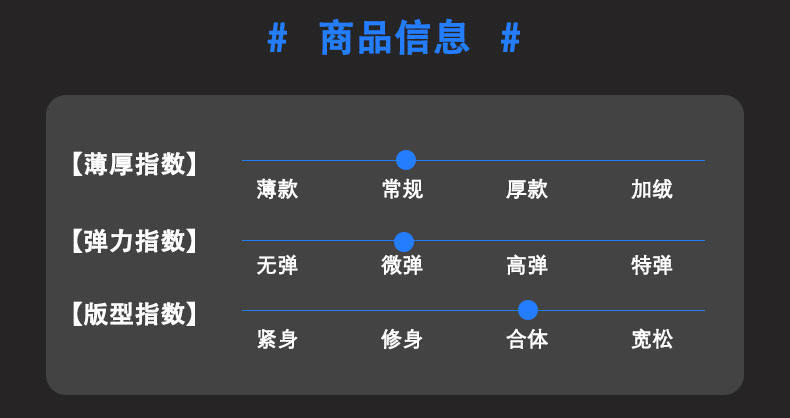 # 商品信息 #

【薄厚指数】
薄款 常规 厚款 加绒

【弹力指数】
无弹 微弹 高弹 特弹

【版型指数】
紧身 修身 合体 宽松