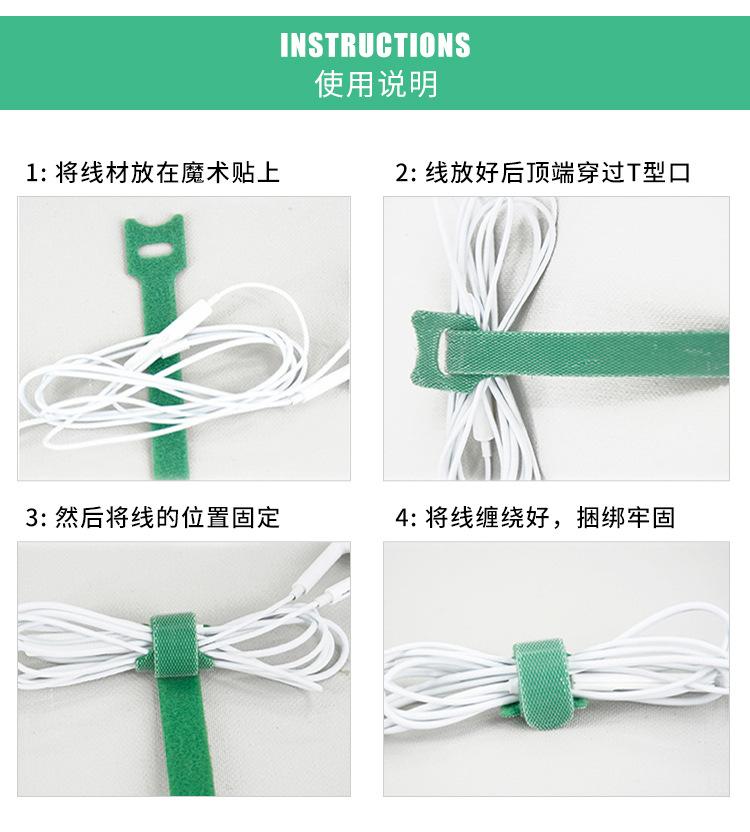 INSTRUCTIONS
使用说明

1: 将线材放在魔术贴上

2: 线放好后顶端穿过T型口

3: 然后将线的位置固定

4: 将线缠绕好，捆绑牢固