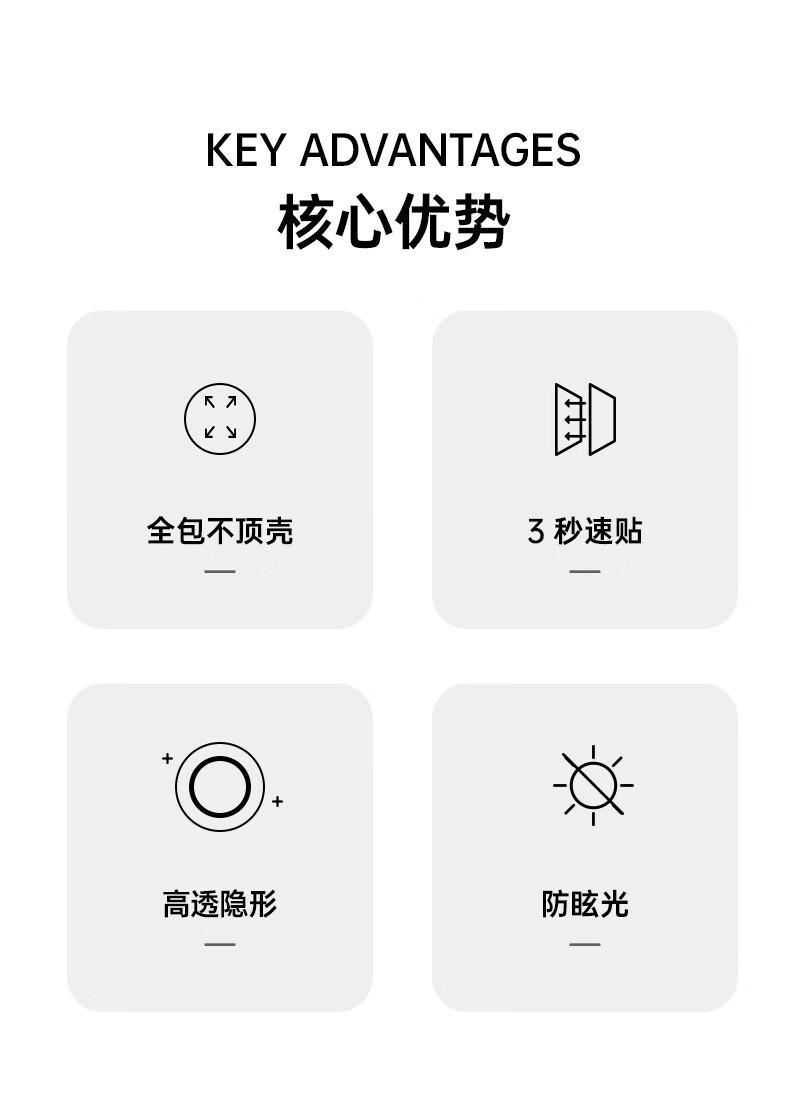 KEY ADVANTAGES
核心优势

全包不顶壳

3秒速贴

高透隐形

防眩光