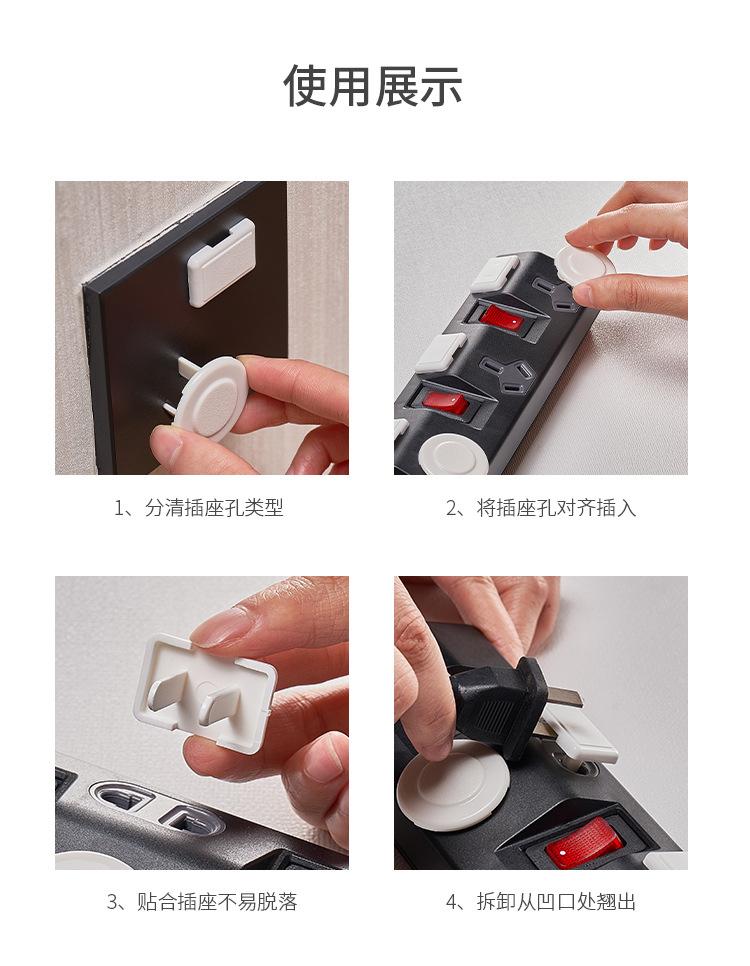 使用展示

1、分清插座孔类型

2、将插座孔对齐插入

3、贴合插座不易脱落

4、拆卸从凹口处翘出