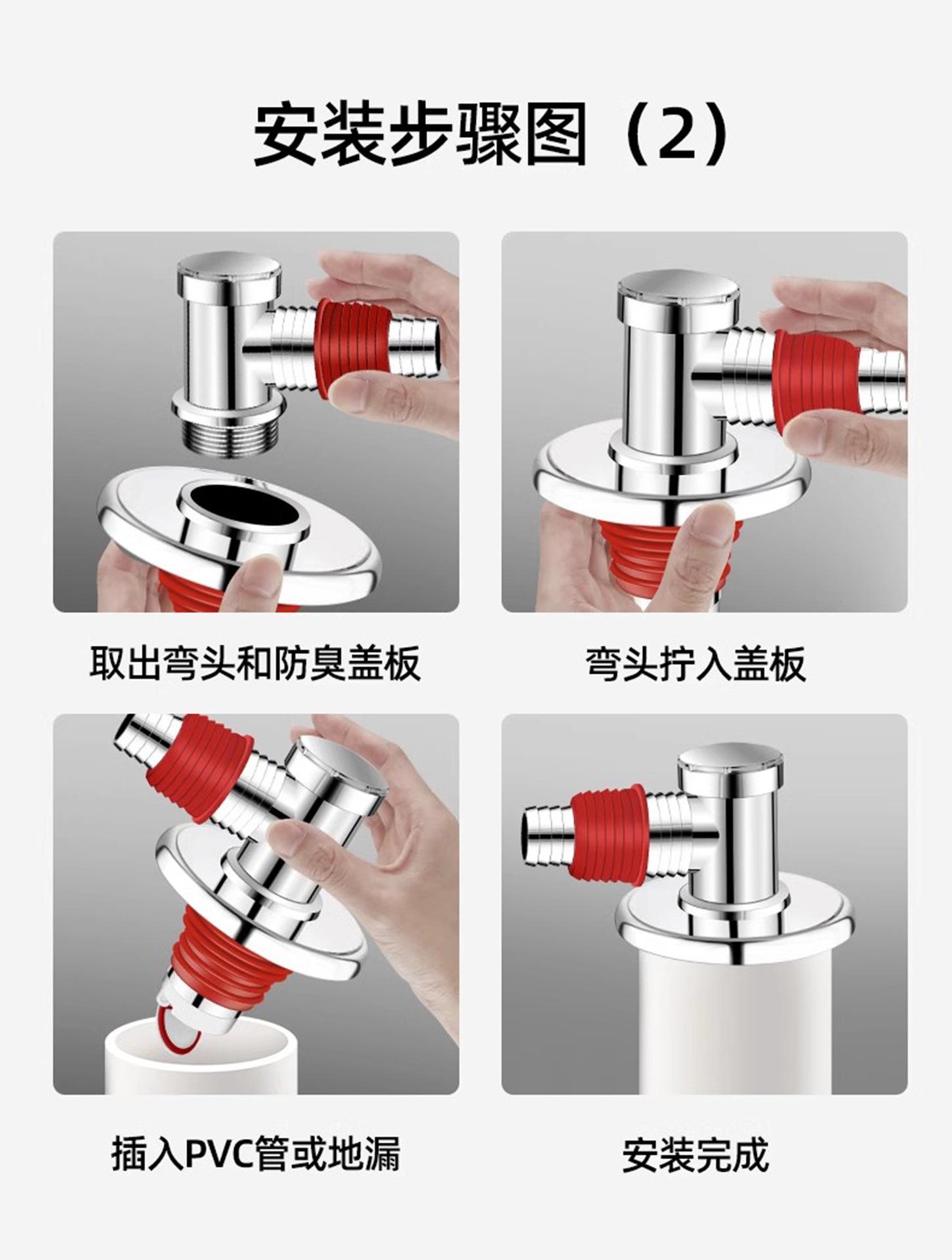 安装步骤图（2）

取出弯头和防臭盖板

弯头拧入盖板

插入PVC管或地漏

安装完成