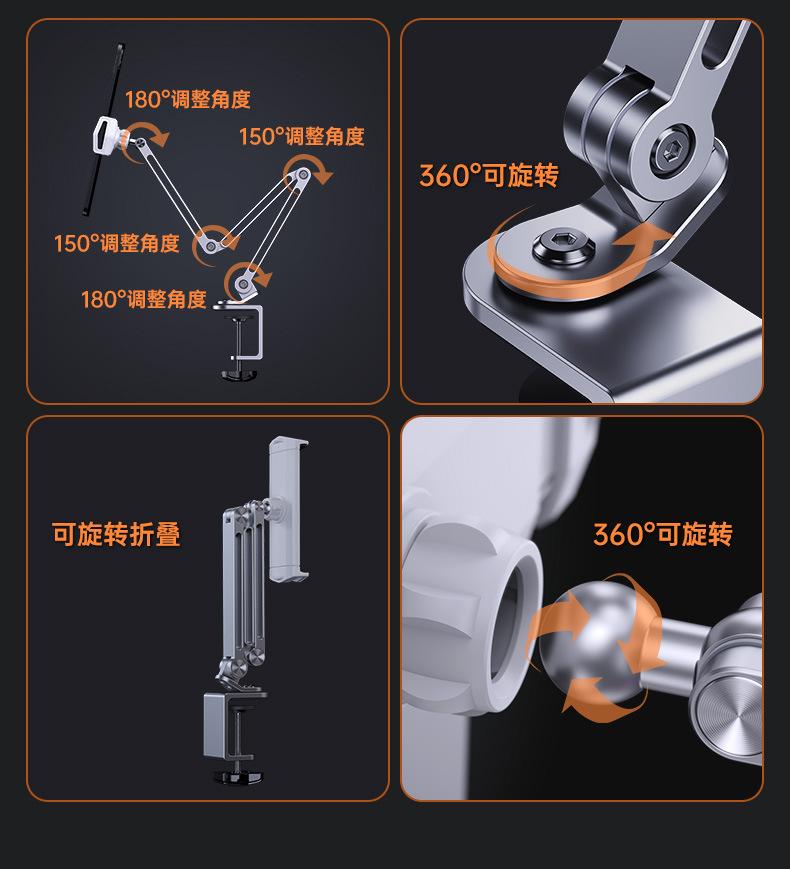 180°调整角度

150°调整角度

150°调整角度

180°调整角度

360°可旋转

可旋转折叠

360°可旋转