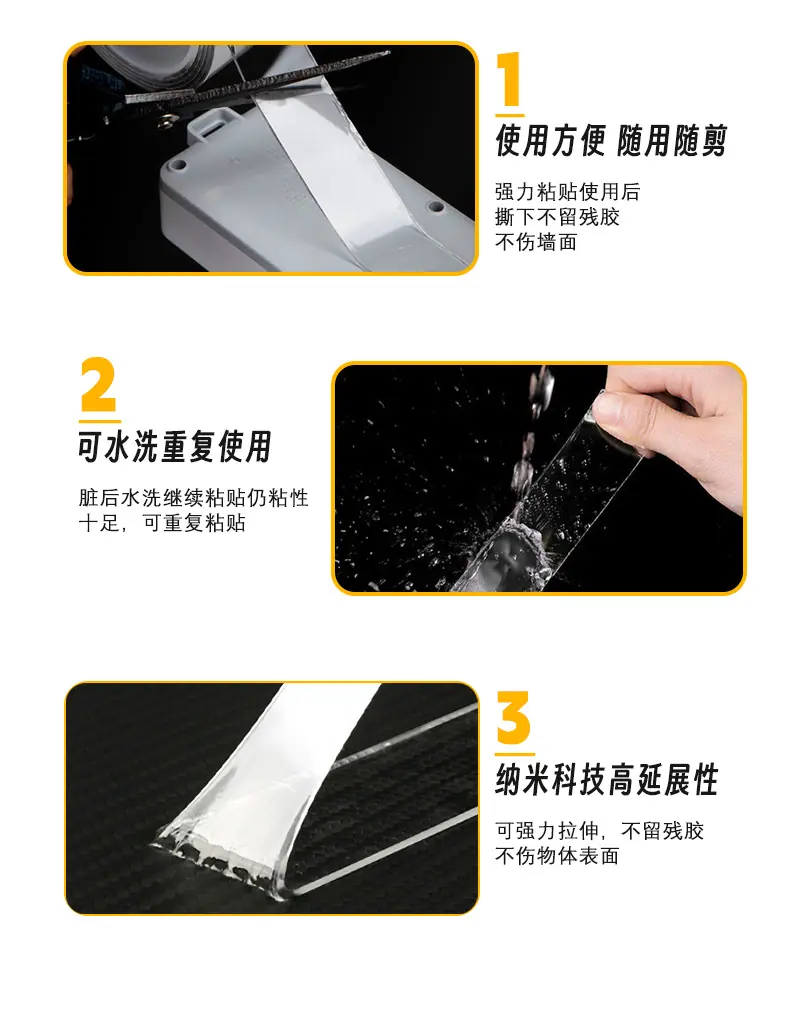 1

使用方便 随用随剪

强力粘贴使用后
撕下不留残胶
不伤墙面

2

可水洗重复使用

脏后水洗继续粘贴仍粘性十足，可重复粘贴

3

纳米科技高延展性

可强力拉伸，不留残胶
不伤物体表面