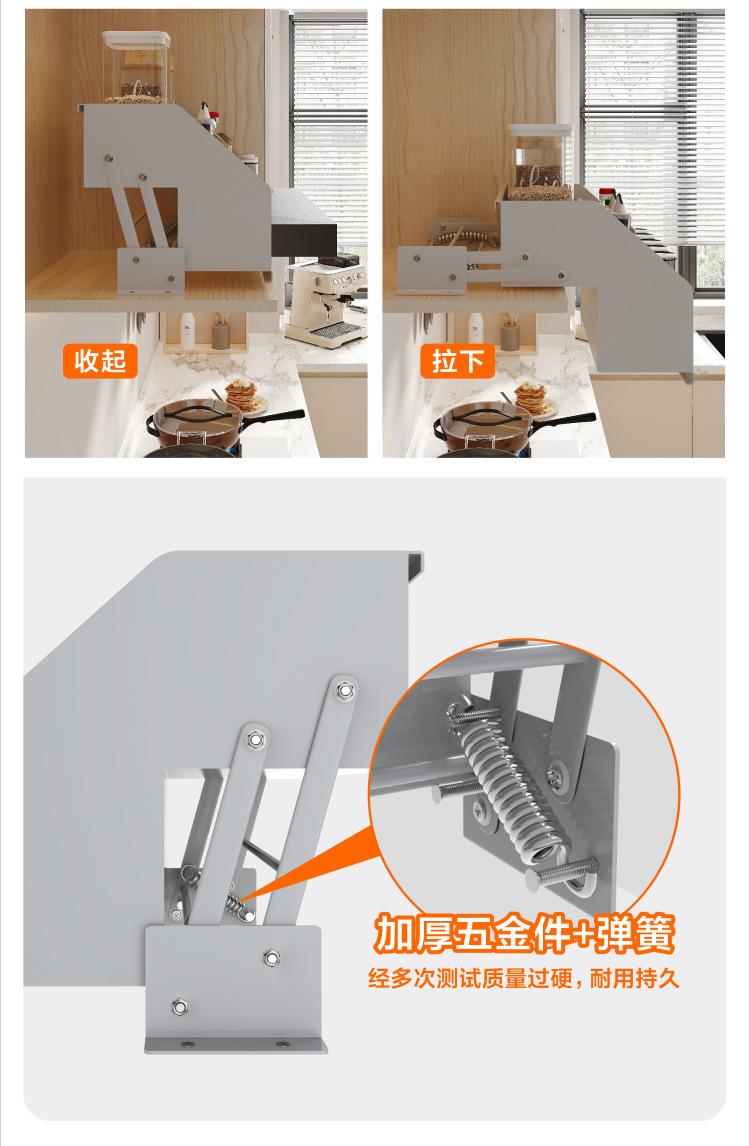 收起

拉下

加厚五金件+弹簧

经多次测试质量过硬，耐用持久