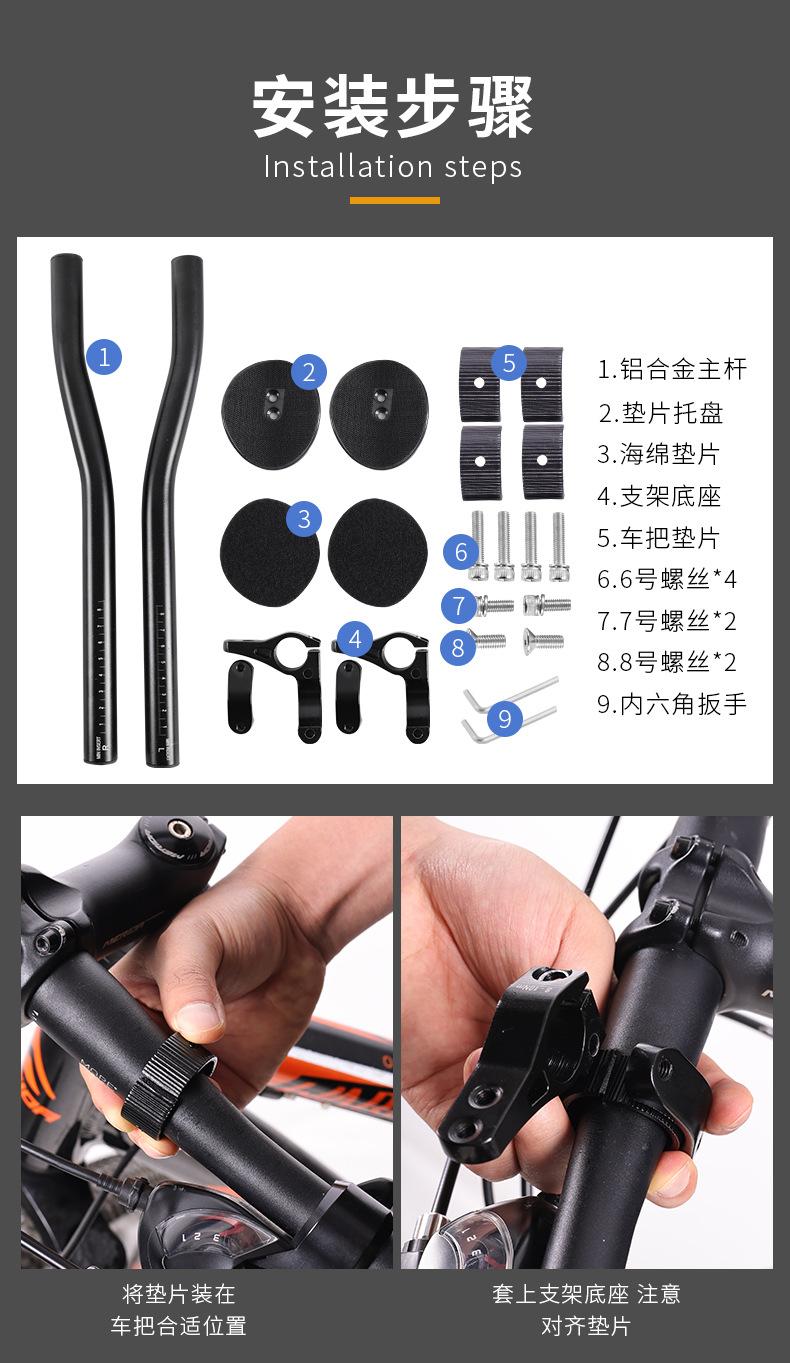 安装步骤
Installation steps

1
2
3
4
5
6
7
8
9

1.铝合金主杆
2.垫片托盘
3.海绵垫片
4.支架底座
5.车把垫片
6.6号螺丝*4
7.7号螺丝*2
8.8号螺丝*2
9.内六角扳手

将垫片装在
车把合适位置

套上支架底座 注意
对齐垫片