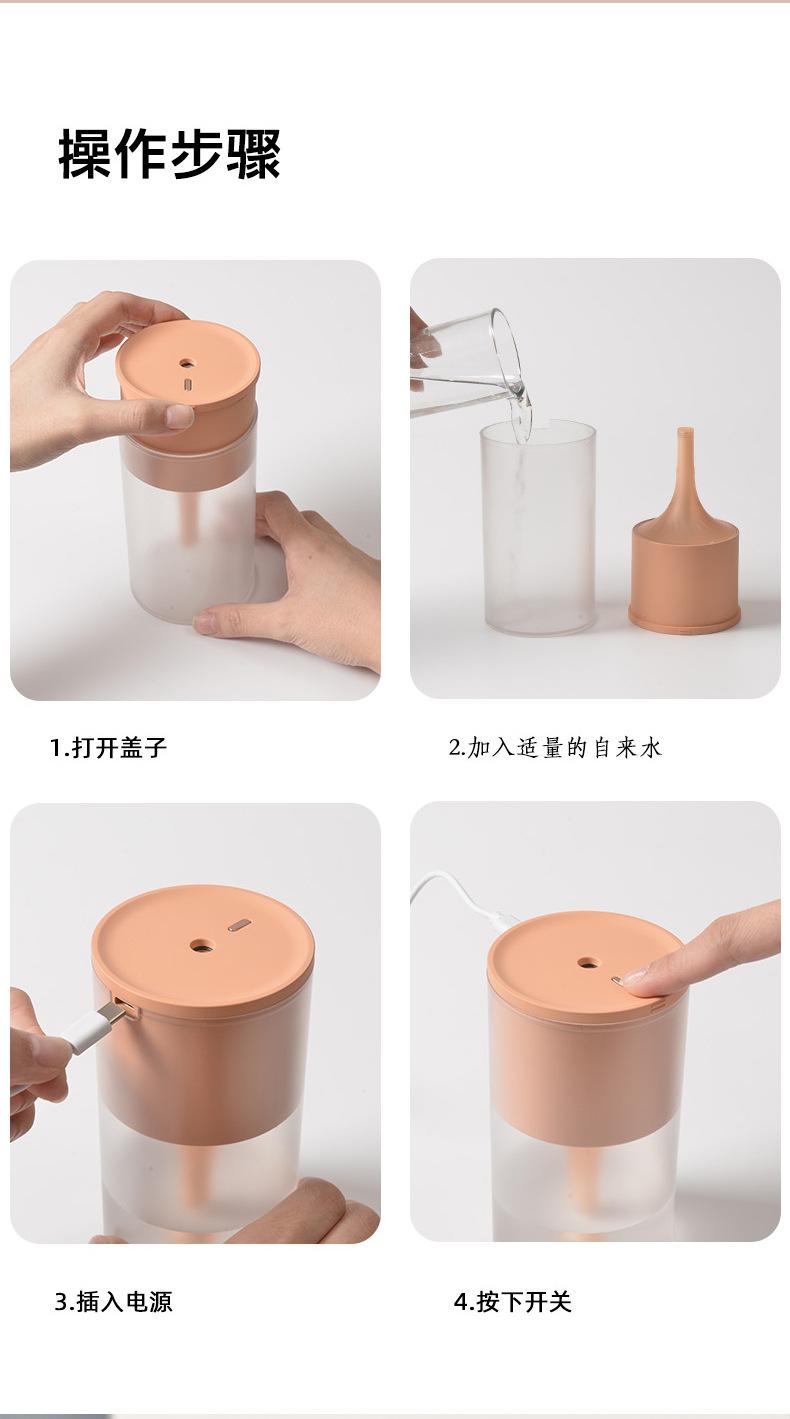 操作步骤

1.打开盖子

2.加入适量的自来水

3.插入电源

4.按下开关