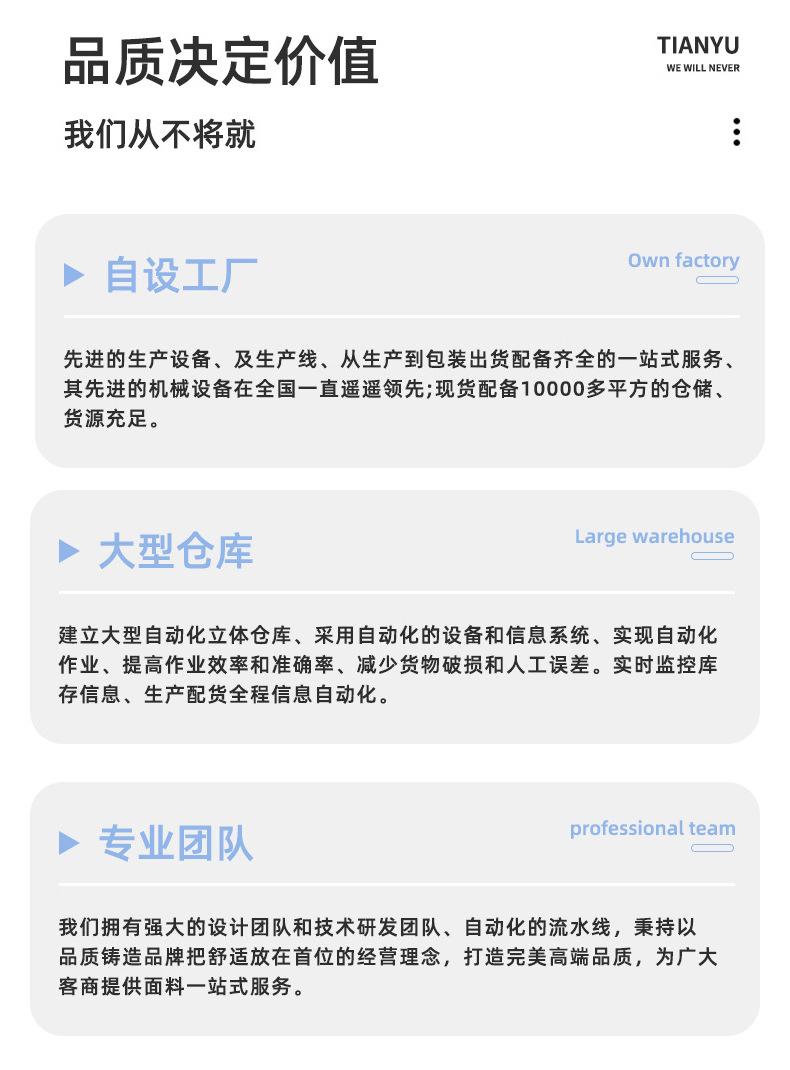 品质决定价值

TIANYU
WE WILL NEVER

我们从不将就

▶ 自设工厂

Own factory

先进的生产设备、及生产线、从生产到包装出货配备齐全的一站式服务、其先进的机械设备在全国一直遥遥领先;现货配备10000多平方的仓储、货源充足。

▶ 大型仓库

Large warehouse

建立大型自动化立体仓库、采用自动化的设备和信息系统、实现自动化作业、提高作业效率和准确率、减少货物破损和人工误差。实时监控库存信息、生产配货全程信息自动化。

▶ 专业团队

professional team

我们拥有强大的设计团队和技术研发团队、自动化的流水线，秉持以品质铸造品牌把舒适放在首位的经营理念，打造完美高端品质，为广大客商提供面料一站式服务。