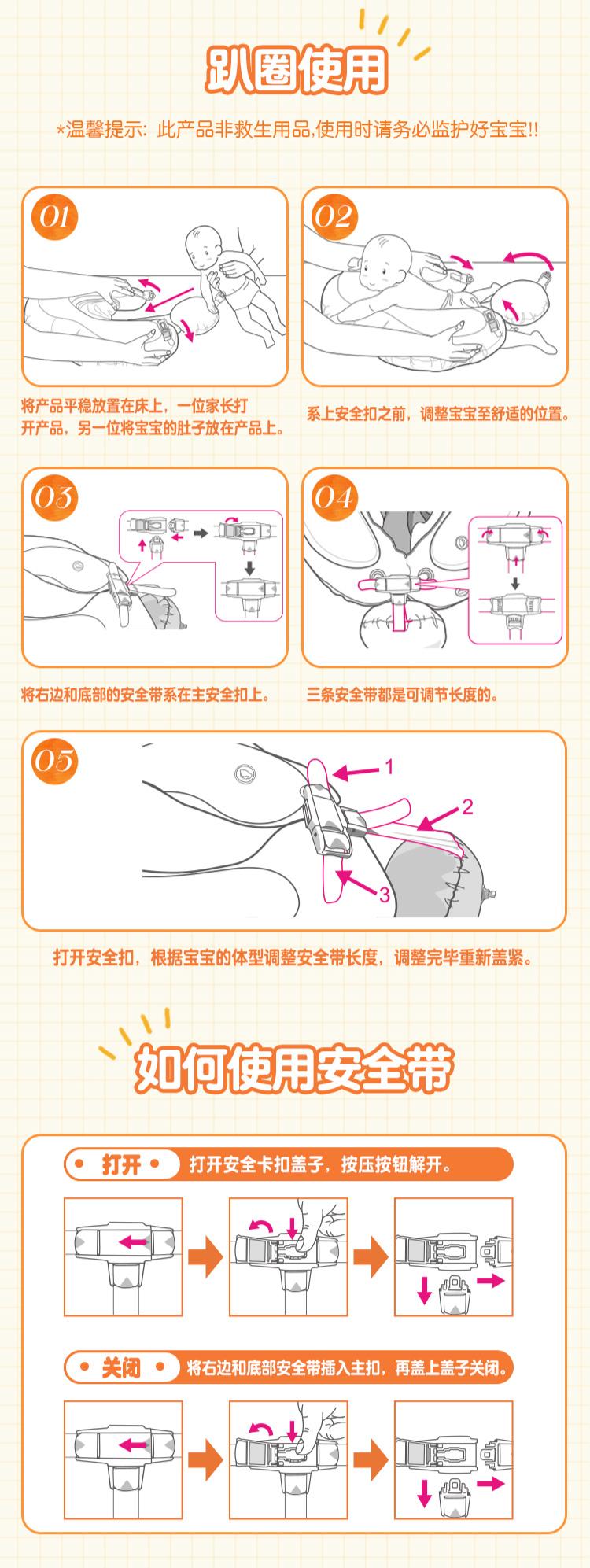 趴圈使用

*温馨提示：此产品非救生用品,使用时请务必监护好宝宝!!

01

将产品平稳放置在床上，一位家长打开产品，另一位将宝宝的肚子放在产品上。

02

系上安全扣之前，调整宝宝至舒适的位置。

03

将右边和底部的安全带系在主安全扣上。

04

三条安全带都是可调节长度的。

05

1
2
3

打开安全扣，根据宝宝的体型调整安全带长度，调整完毕重新盖紧。

如何使用安全带

打开 打开安全卡扣盖子，按压按钮解开。

关闭 将右边和底部安全带插入主扣，再盖上盖子关闭。