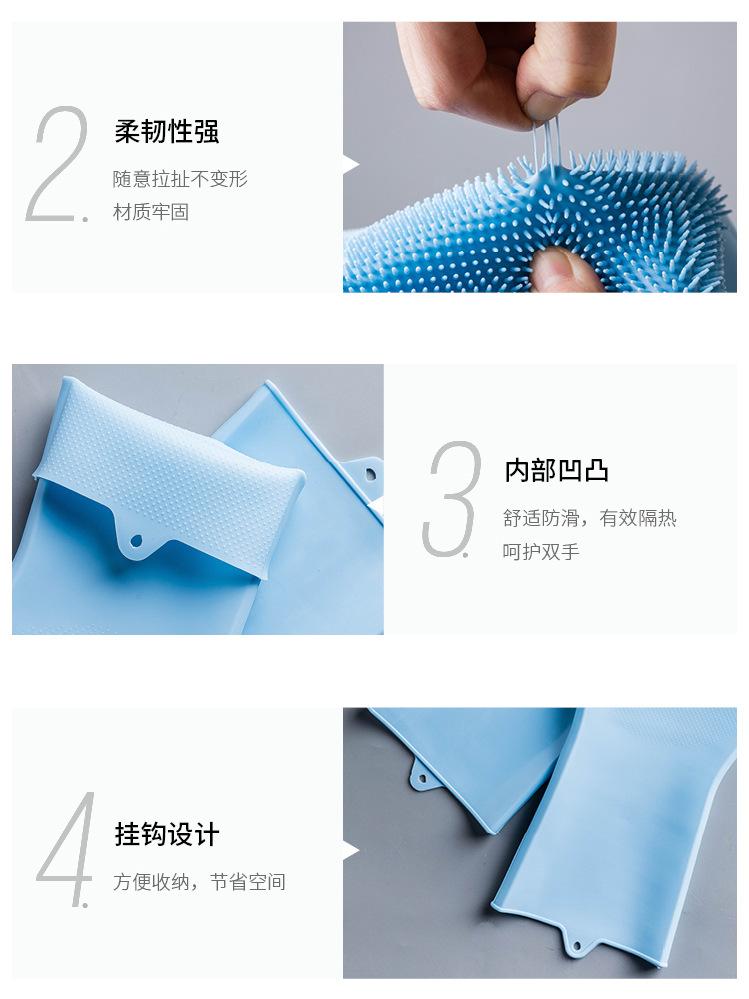 2.
柔韧性强
随意拉扯不变形
材质牢固

3.
内部凹凸
舒适防滑，有效隔热
呵护双手

4.
挂钩设计
方便收纳，节省空间