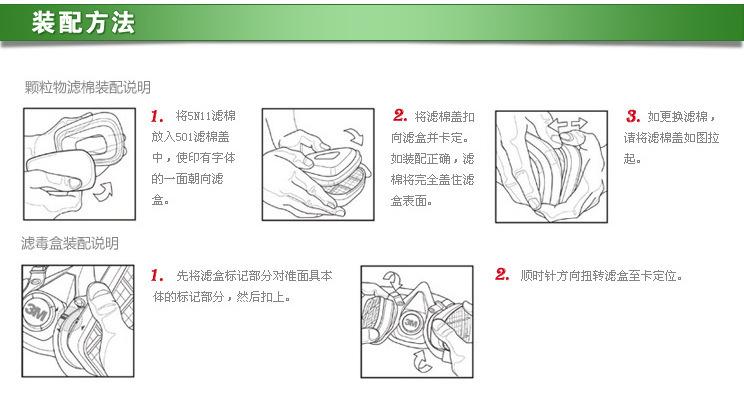 装配方法

颗粒物滤棉装配说明

1. 将5N11滤棉放入501滤棉盖中，使印有字体的一面朝向滤盒。

2. 将滤棉盖扣向滤盒并卡定。如装配正确，滤棉将完全盖住滤盒表面。

3. 如更换滤棉，请将滤棉盖如图拉起。

滤毒盒装配说明

3M

1. 先将滤盒标记部分对准面具本体的标记部分，然后扣上。

3M

2. 顺时针方向扭转滤盒至卡定位。