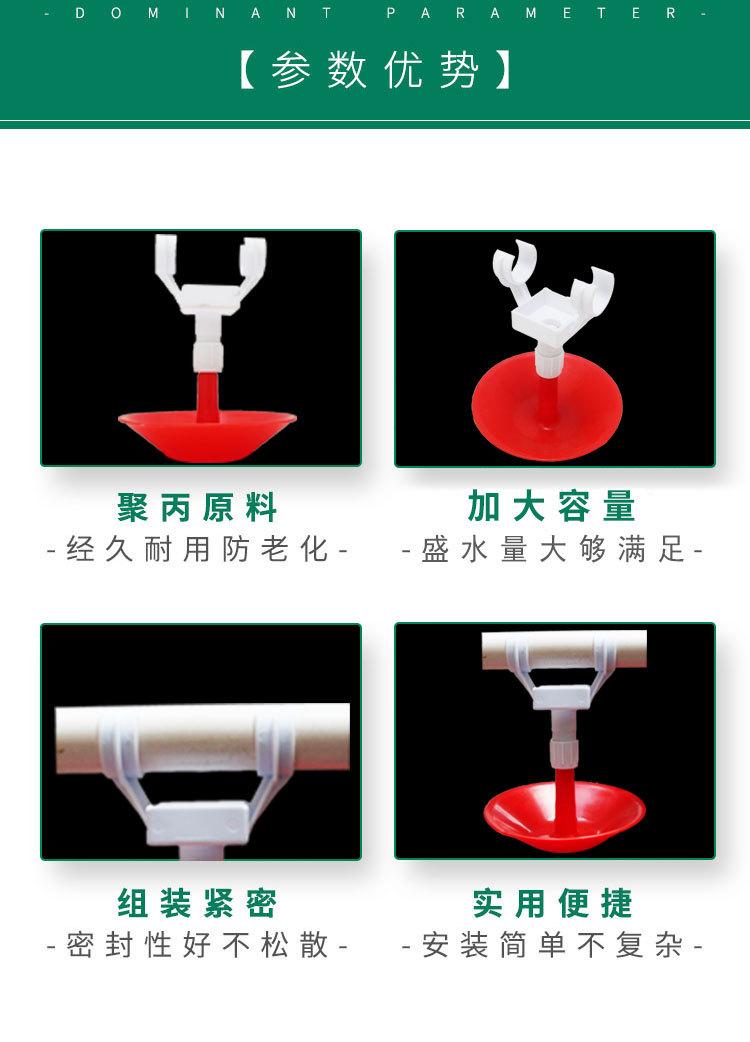 - DOMINANT PARAMETER -

【参数优势】

聚丙原料
-经久耐用防老化-

加大容量
-盛水量大够满足-

组装紧密
-密封性好不松散-

实用便捷
-安装简单不复杂-