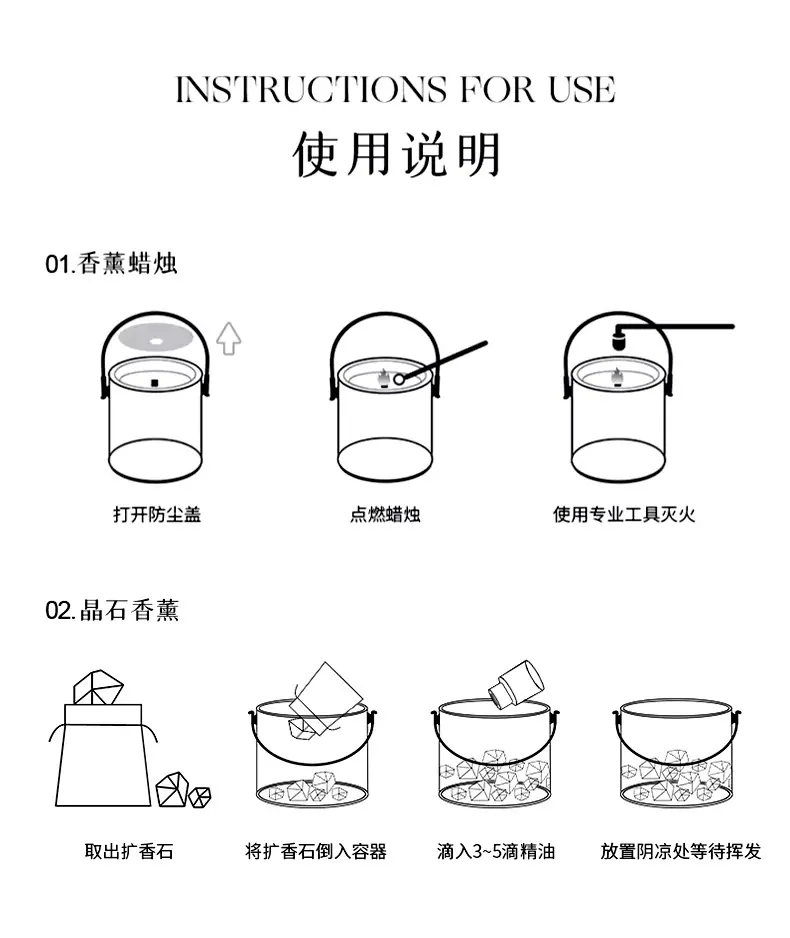 INSTRUCTIONS FOR USE
使用说明

01.香薰蜡烛

打开防尘盖

点燃蜡烛

使用专业工具灭火

02.晶石香薰

取出扩香石

将扩香石倒入容器

滴入3~5滴精油

放置阴凉处等待挥发