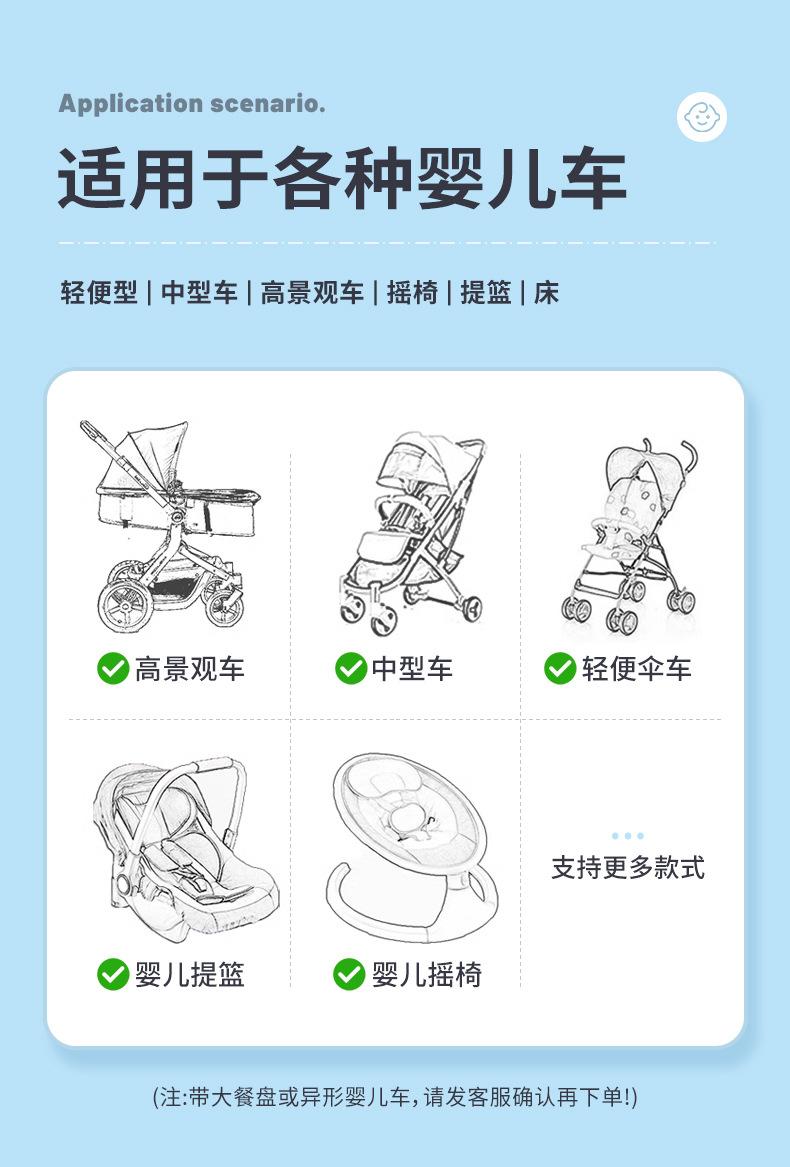 Application scenario.

适用于各种婴儿车

轻便型 | 中型车 | 高景观车 | 摇椅 | 提篮 | 床

高景观车

中型车

轻便伞车

婴儿提篮

婴儿摇椅

支持更多款式

(注:带大餐盘或异形婴儿车,请发客服确认再下单!)