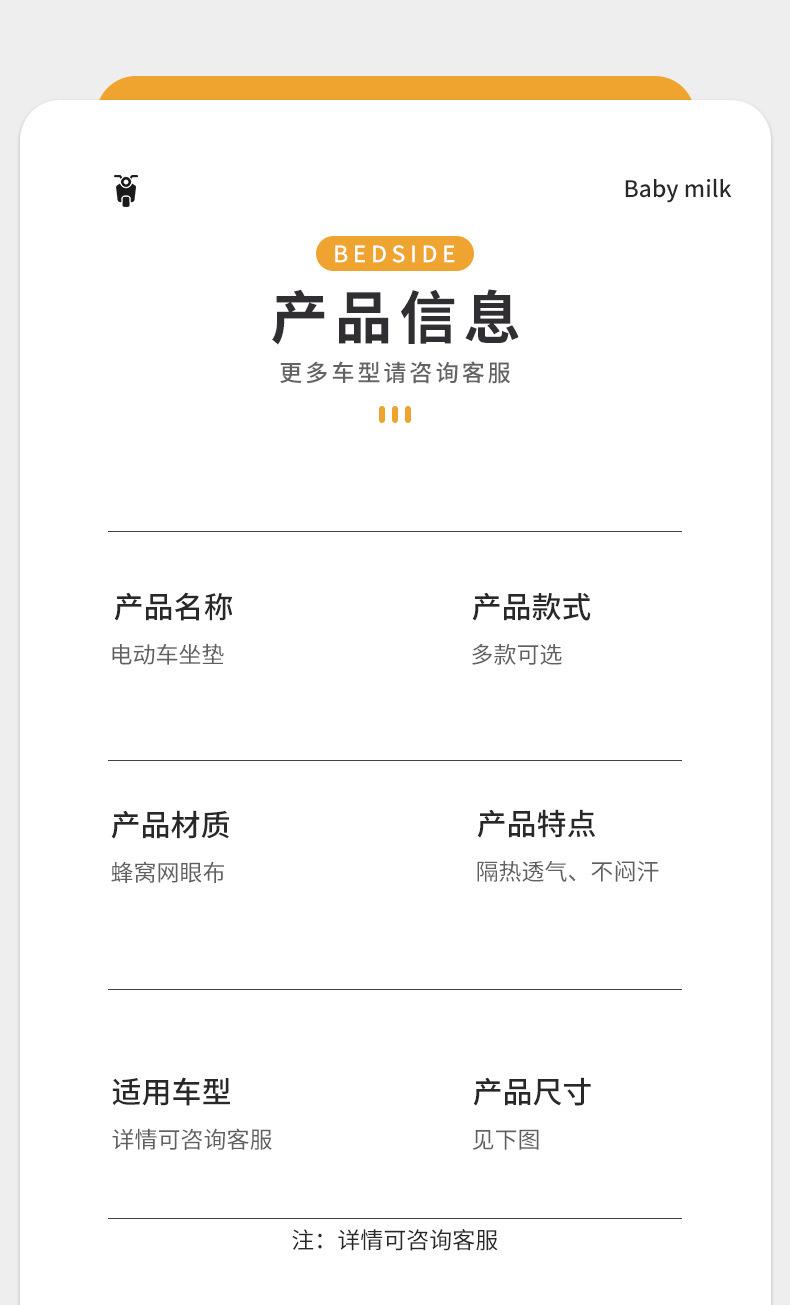 Baby milk

BEDSIDE

产品信息

更多车型请咨询客服

产品名称
电动车坐垫

产品款式
多款可选

产品材质
蜂窝网眼布

产品特点
隔热透气、不闷汗

适用车型
详情可咨询客服

产品尺寸
见下图

注：详情可咨询客服