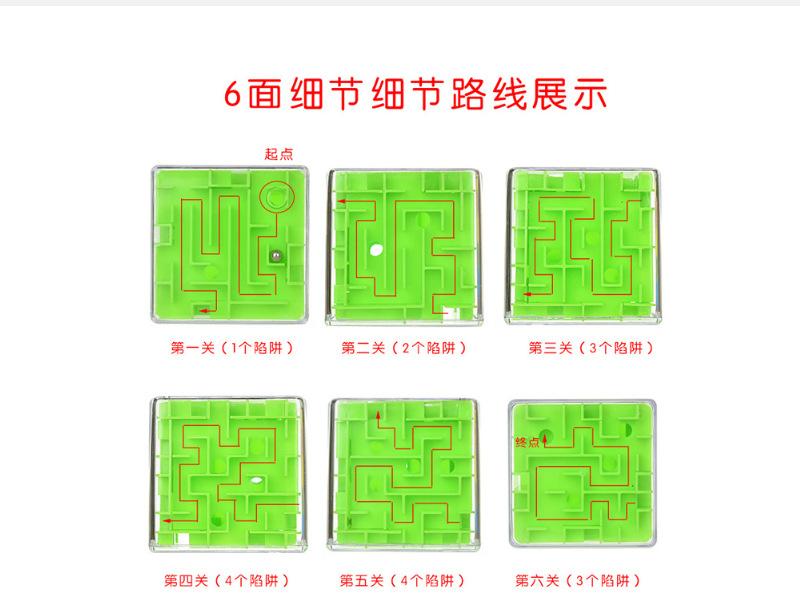 6面细节细节路线展示

起点

第一关（1个陷阱）

第二关（2个陷阱）

第三关（3个陷阱）

终点

第四关（4个陷阱）

第五关（4个陷阱）

第六关（3个陷阱）