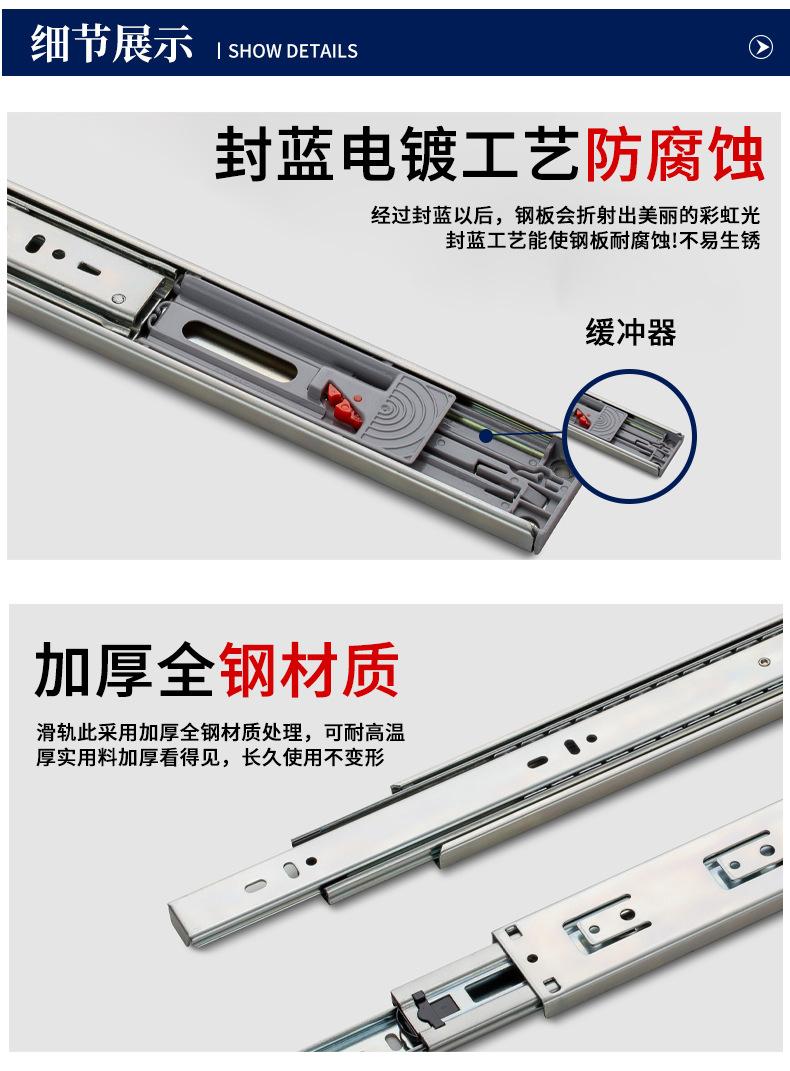 细节展示 | SHOW DETAILS

封蓝电镀工艺防腐蚀

经过封蓝以后，钢板会折射出美丽的彩虹光
封蓝工艺能使钢板耐腐蚀!不易生锈

缓冲器

加厚全钢材质

滑轨此采用加厚全钢材质处理，可耐高温
厚实用料加厚看得见，长久使用不变形