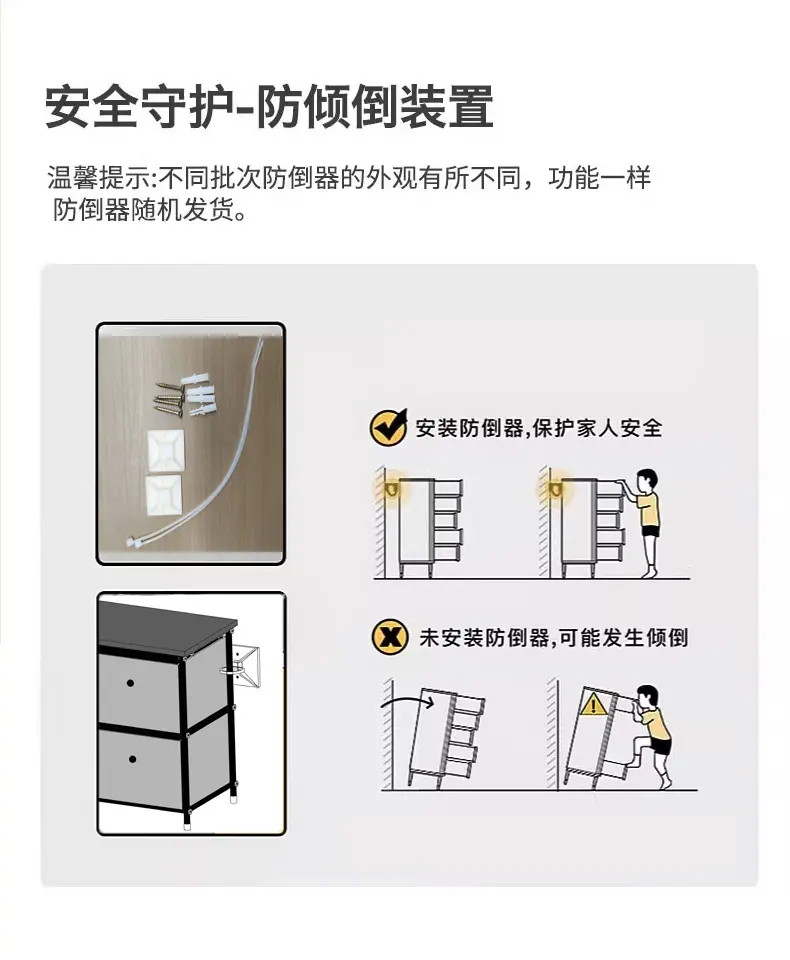 安全守护-防倾倒装置

温馨提示:不同批次防倒器的外观有所不同，功能一样
防倒器随机发货。

安装防倒器,保护家人安全

未安装防倒器,可能发生倾倒