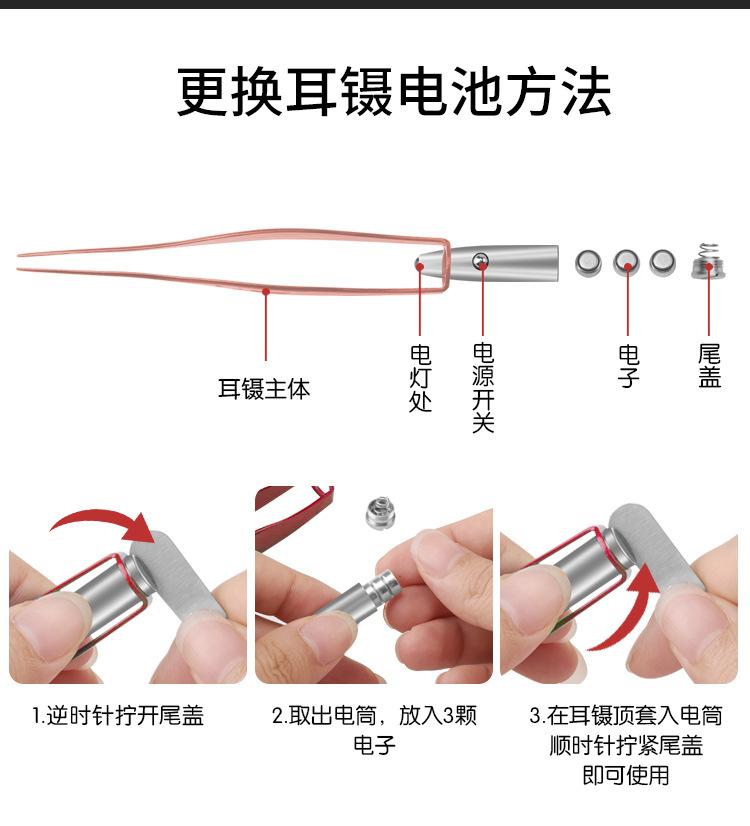 更换耳镊电池方法

耳镊主体

电灯处

电源开关

电子

尾盖

1.逆时针拧开尾盖

2.取出电筒，放入3颗电子

3.在耳镊顶套入电筒顺时针拧紧尾盖即可使用