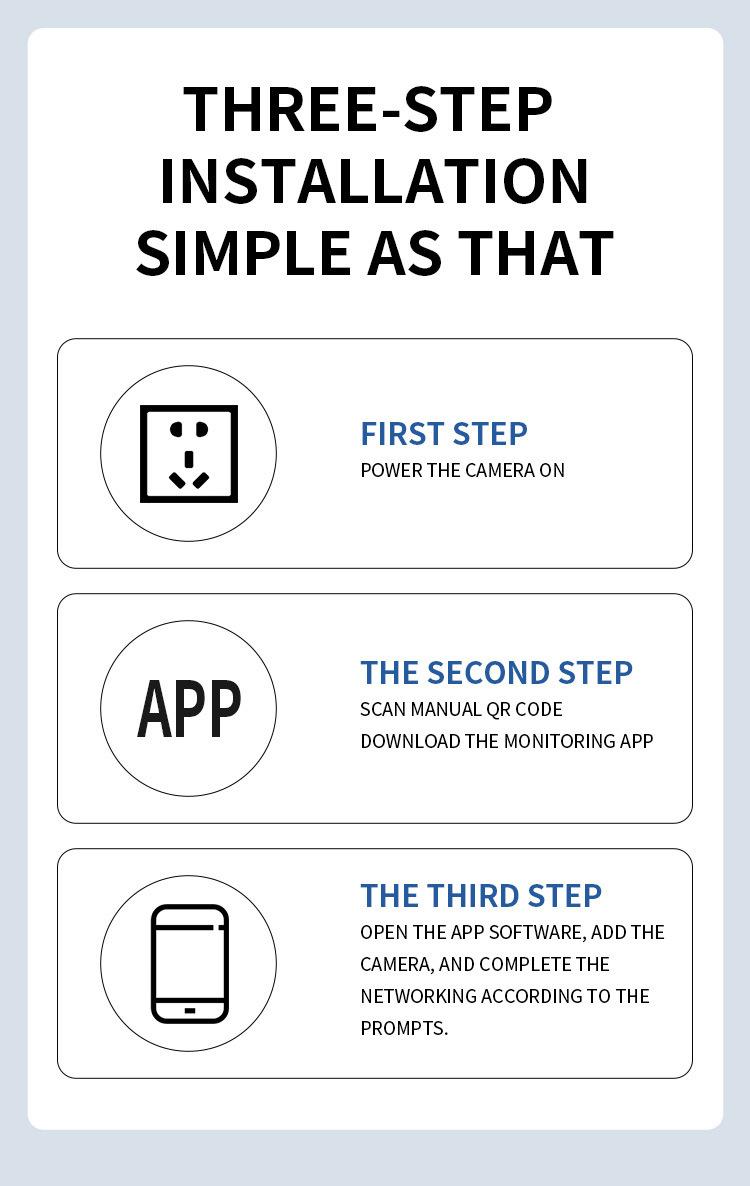 THREE-STEP INSTALLATION SIMPLE AS THAT

FIRST STEP
POWER THE CAMERA ON

APP

THE SECOND STEP
SCAN MANUAL QR CODE
DOWNLOAD THE MONITORING APP

THE THIRD STEP
OPEN THE APP SOFTWARE, ADD THE CAMERA, AND COMPLETE THE NETWORKING ACCORDING TO THE PROMPTS.