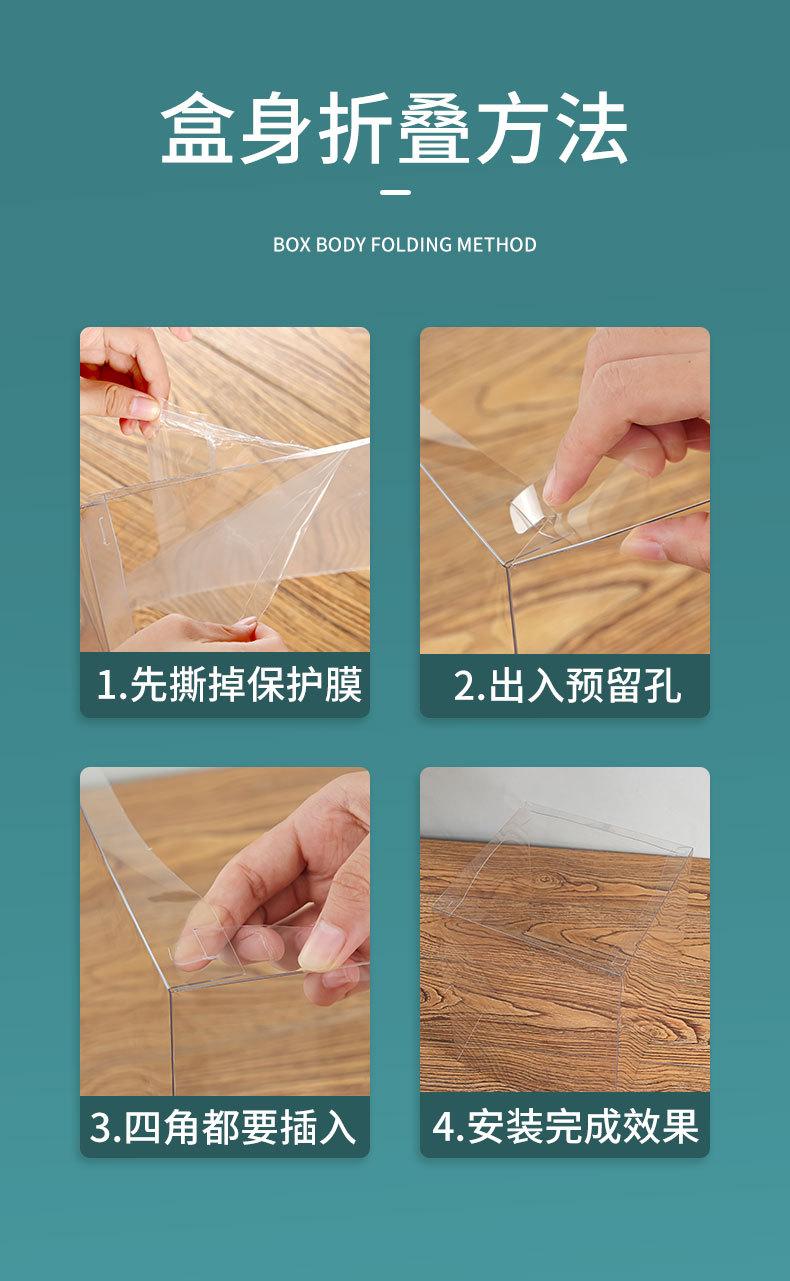 盒身折叠方法

BOX BODY FOLDING METHOD

1.先撕掉保护膜

2.出入预留孔

3.四角都要插入

4.安装完成效果