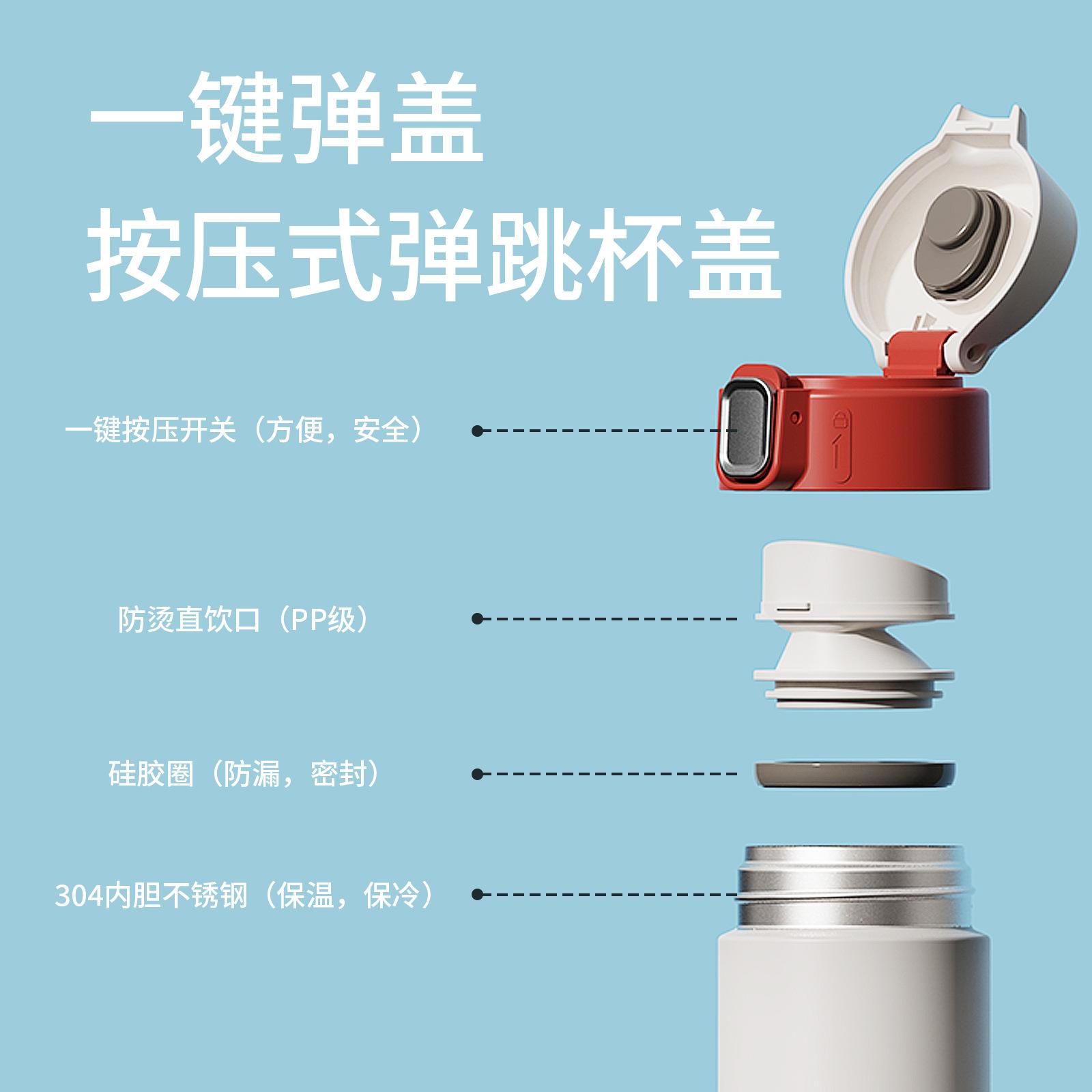 一键弹盖
按压式弹跳杯盖

一键按压开关（方便，安全）

防烫直饮口（PP级）

硅胶圈（防漏，密封）

304内胆不锈钢（保温，保冷）