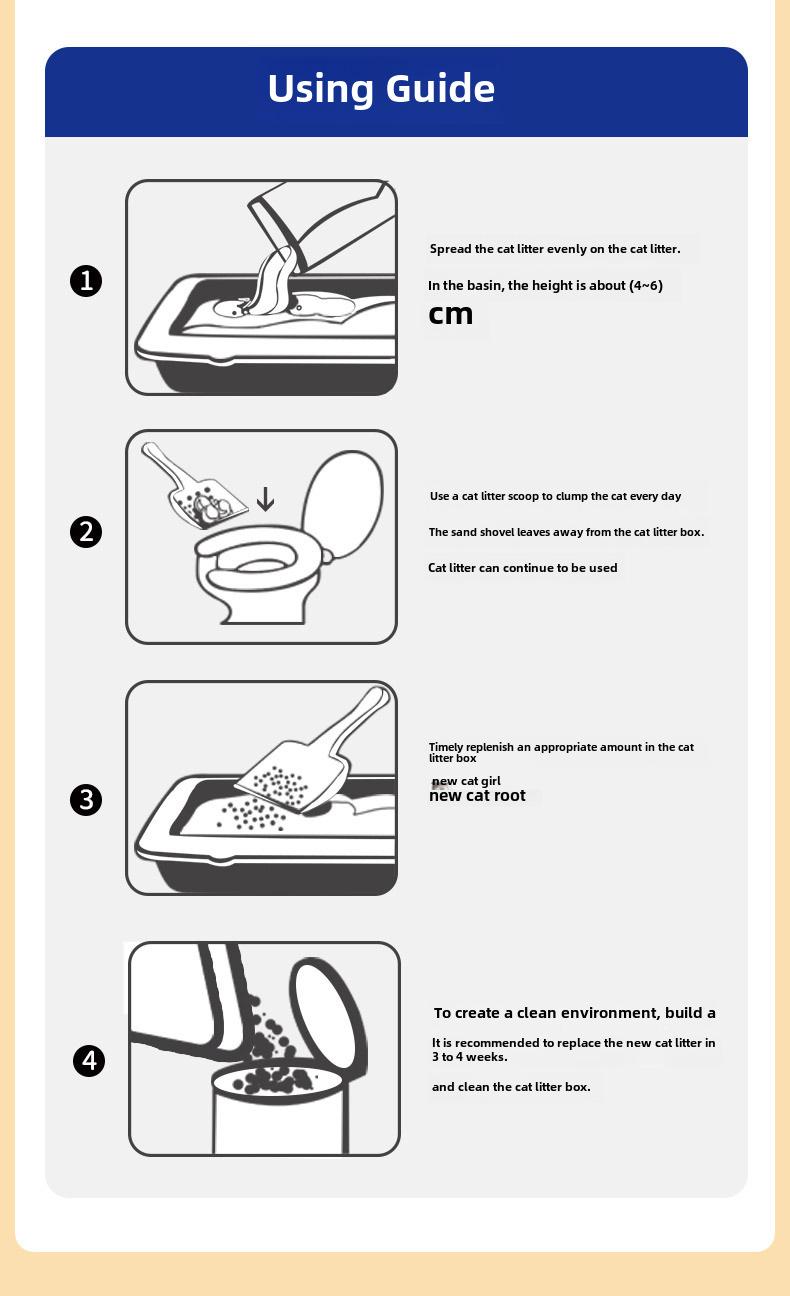 Using Guide

1

Spread the cat litter evenly on the cat litter.

In the basin, the height is about (4~6) cm

2

Use a cat litter scoop to clump the cat every day

The sand shovel leaves away from the cat litter box.

Cat litter can continue to be used

3

Timely replenish an appropriate amount in the cat litter box

new cat girl

new cat root

4

To create a clean environment, build a

It is recommended to replace the new cat litter in 3 to 4 weeks.

and clean the cat litter box.