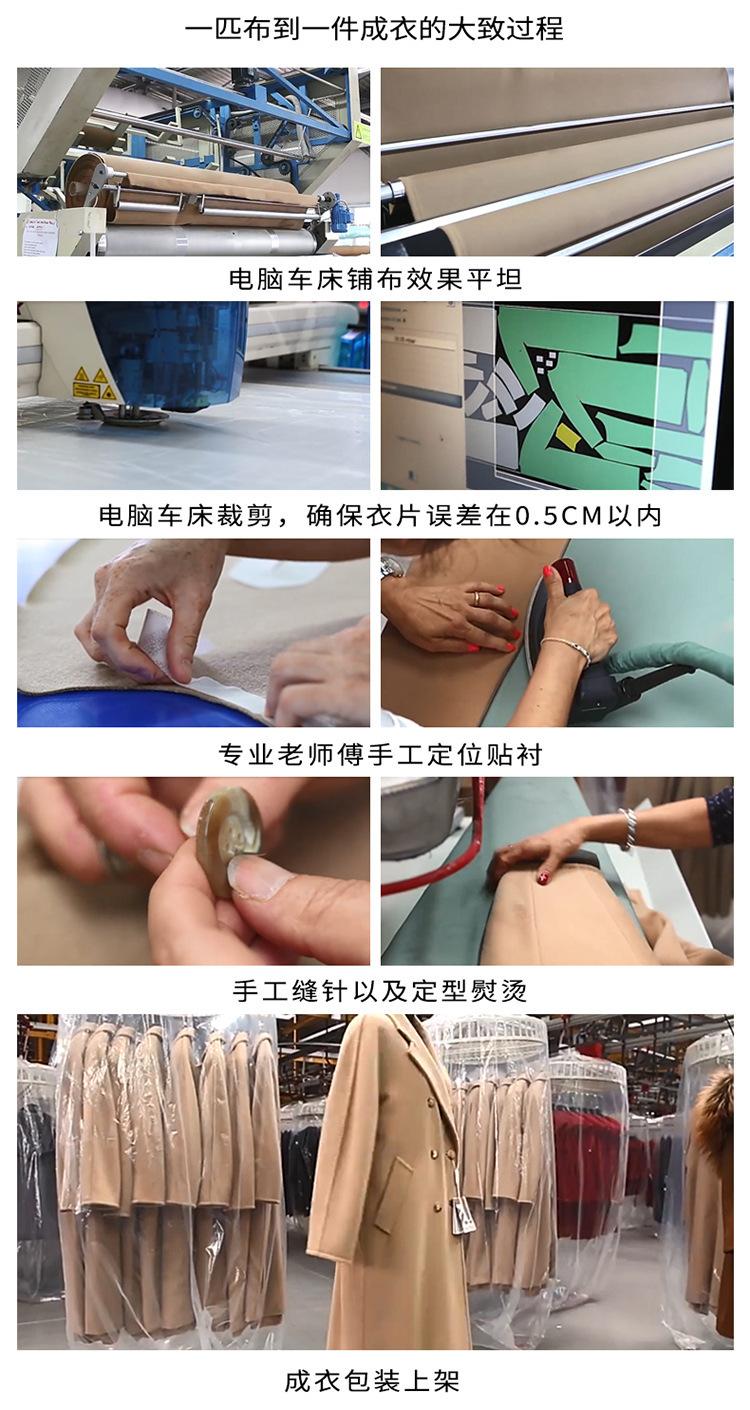 一匹布到一件成衣的大致过程

电脑车床铺布效果平坦

电脑车床裁剪，确保衣片误差在0.5CM以内

专业老师傅手工定位贴衬

手工缝针以及定型熨烫

成衣包装上架