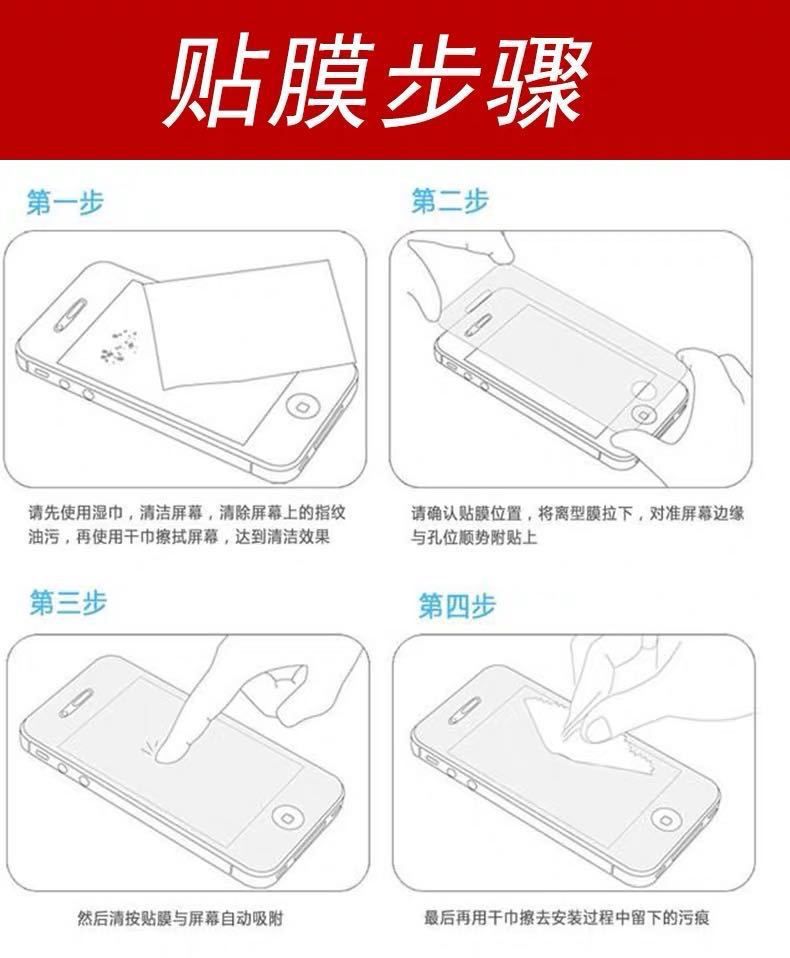 贴膜步骤

第一步

请先使用湿巾，清洁屏幕，清除屏幕上的指纹油污，再使用干巾擦拭屏幕，达到清洁效果

第二步

请确认贴膜位置，将离型膜拉下，对准屏幕边缘与孔位顺势附贴上

第三步

然后清按贴膜与屏幕自动吸附

第四步

最后再用干巾擦去安装过程中留下的污痕