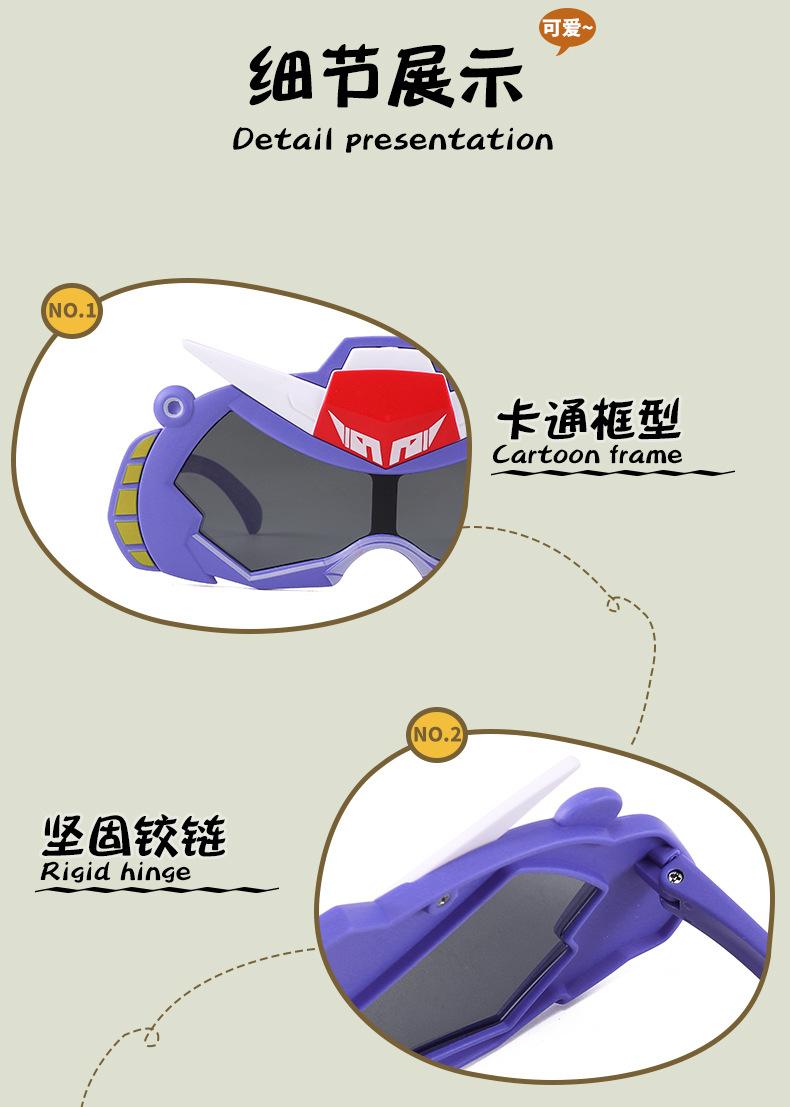 可爱~
细节展示
Detail presentation

NO.1
卡通框型
Cartoon frame

NO.2
坚固铰链
Rigid hinge