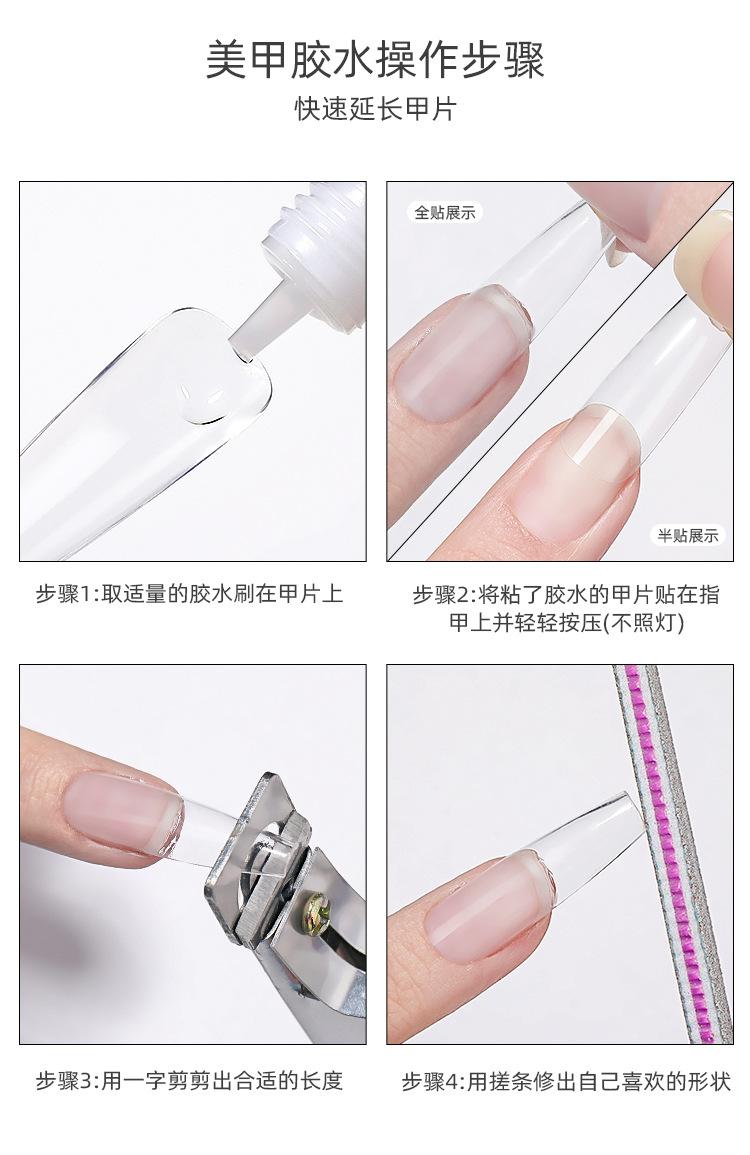 美甲胶水操作步骤

快速延长甲片

全贴展示

半贴展示

步骤1:取适量的胶水刷在甲片上

步骤2:将粘了胶水的甲片贴在指甲上并轻轻按压(不照灯)

步骤3:用一字剪剪出合适的长度

步骤4:用搓条修出自己喜欢的形状