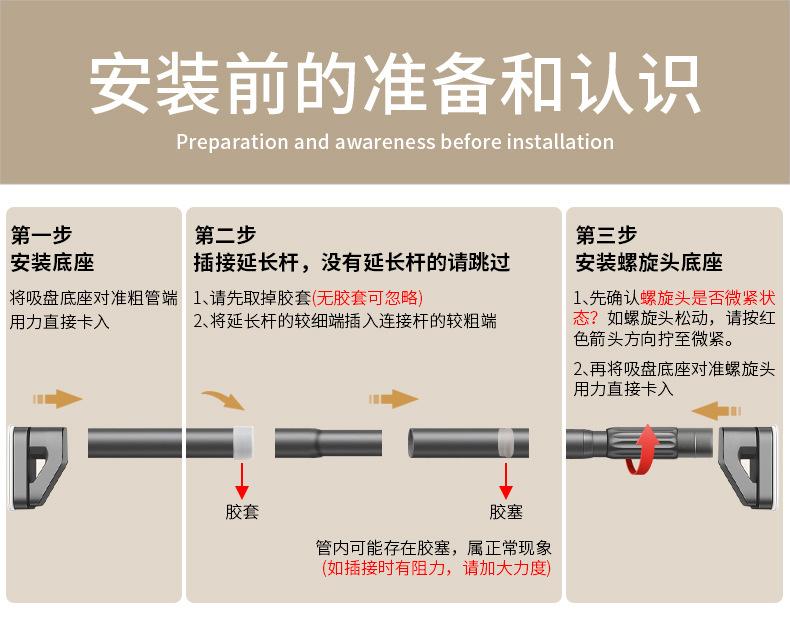 安装前的准备和认识

Preparation and awareness before installation

第一步
安装底座

将吸盘底座对准粗管端用力直接卡入

第二步
插接延长杆，没有延长杆的请跳过

1、请先取掉胶套(无胶套可忽略)
2、将延长杆的较细端插入连接杆的较粗端

胶套

胶塞

管内可能存在胶塞，属正常现象
(如插接时有阻力，请加大力度)

第三步
安装螺旋头底座

1、先确认螺旋头是否微紧状态？如螺旋头松动，请按红色箭头方向拧至微紧。

2、再将吸盘底座对准螺旋头用力直接卡入