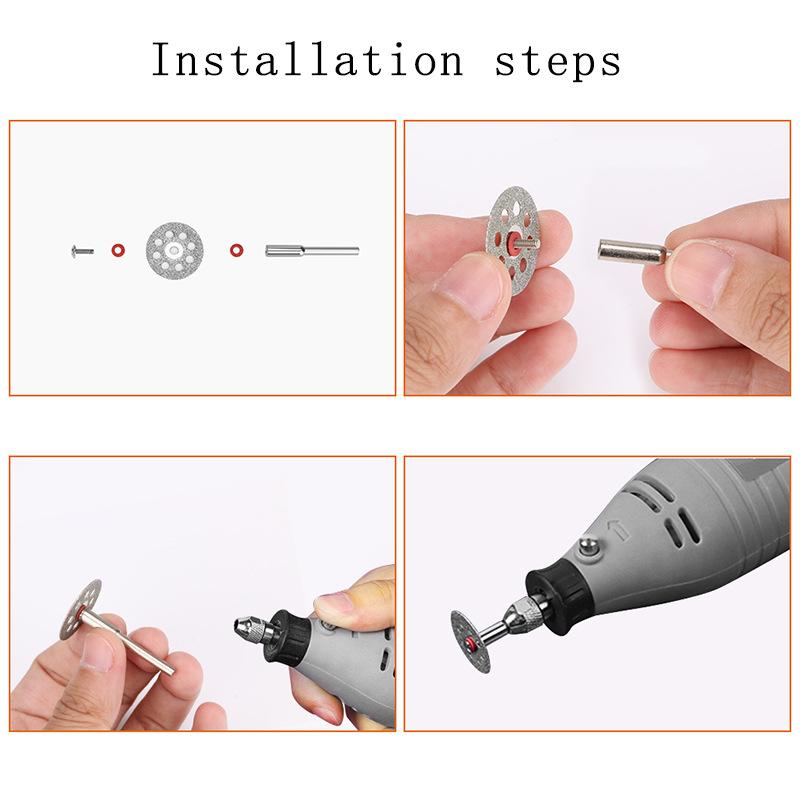 Installation steps