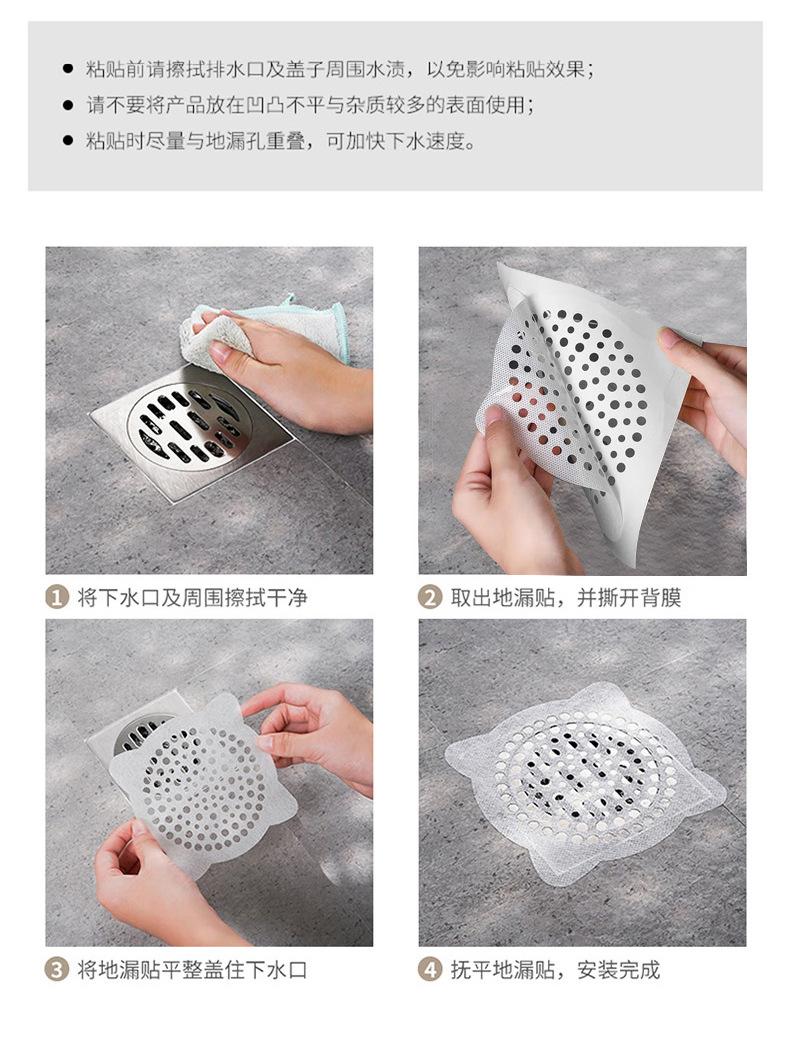 ● 粘贴前请擦拭排水口及盖子周围水渍，以免影响粘贴效果；
● 请不要将产品放在凹凸不平与杂质较多的表面使用；
● 粘贴时尽量与地漏孔重叠，可加快下水速度。

1 将下水口及周围擦拭干净

2 取出地漏贴，并撕开背膜

3 将地漏贴平整盖住下水口

4 抚平地漏贴，安装完成