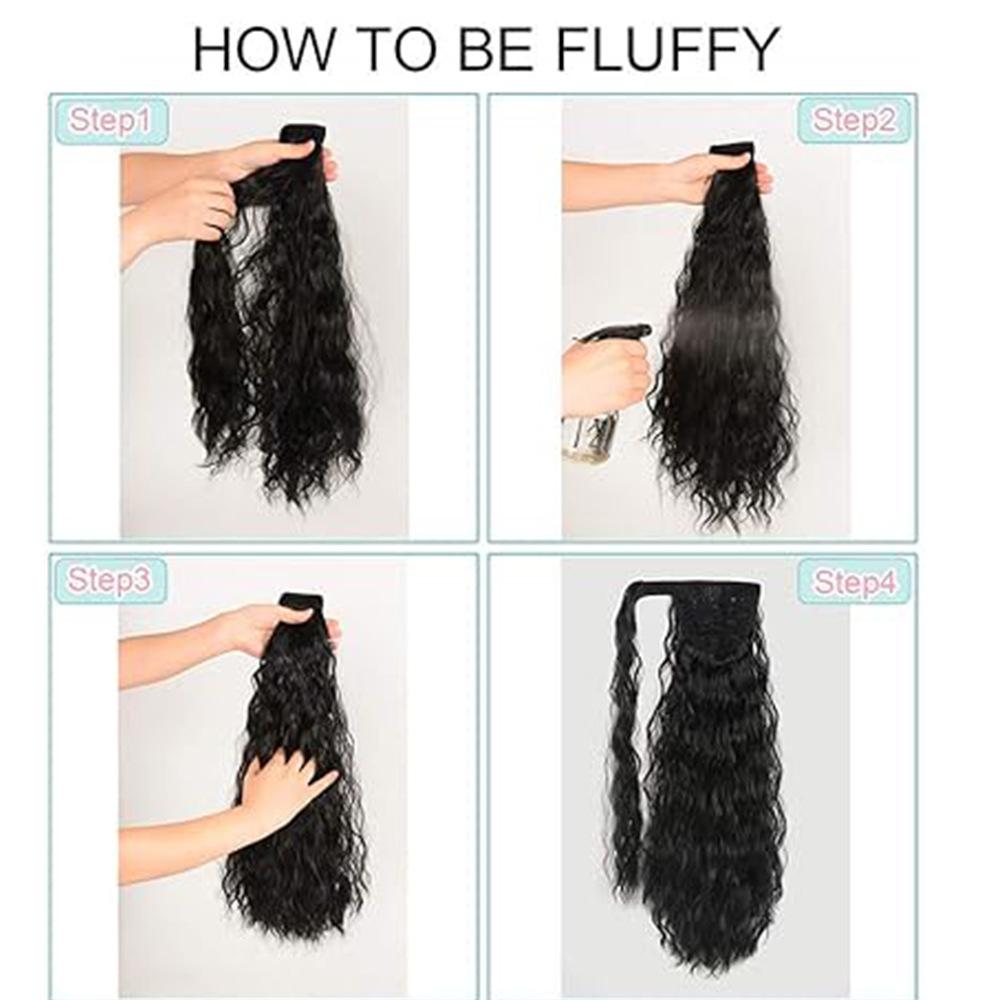 HOW TO BE FLUFFY

Step1

Step2

Step3

Step4