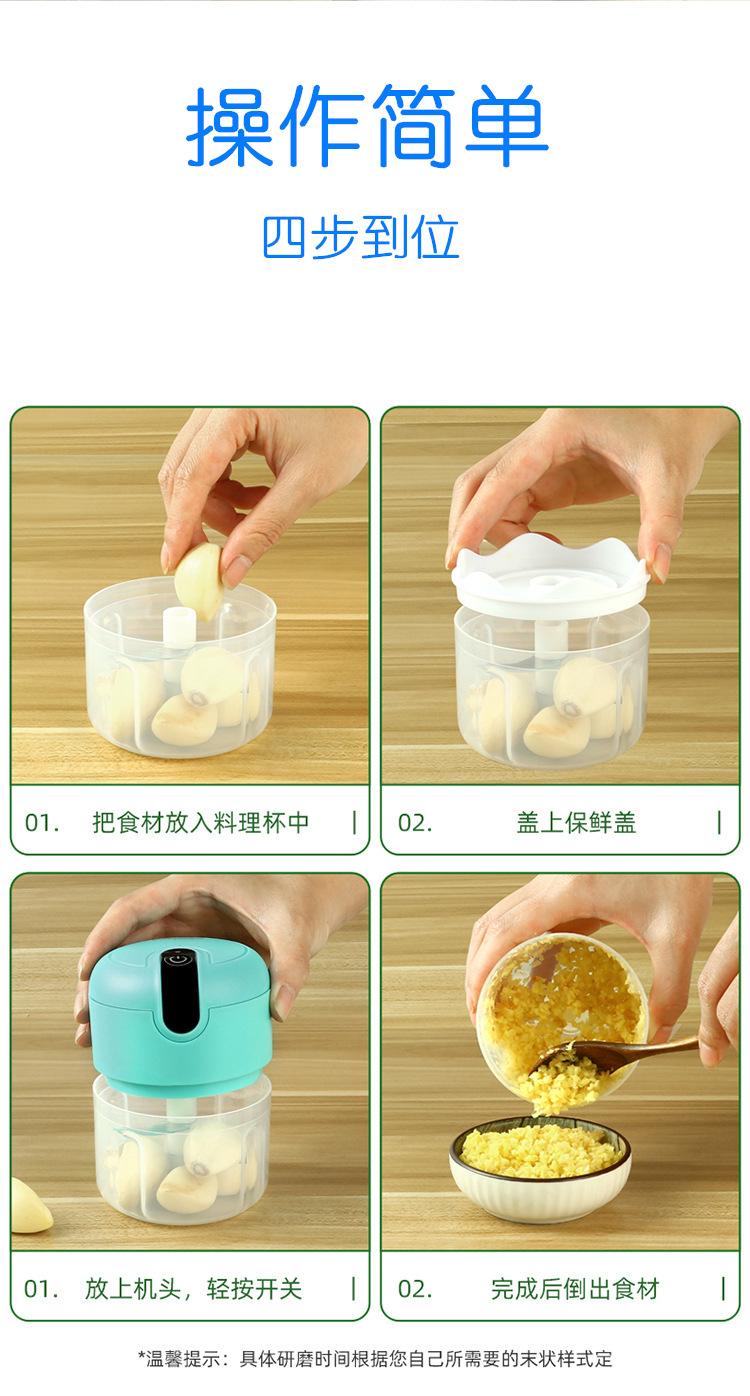 操作简单

四步到位

01. 把食材放入料理杯中 |

02. 盖上保鲜盖 |

01. 放上机头，轻按开关 |

02. 完成后倒出食材 |

*温馨提示：具体研磨时间根据您自己所需要的末状样式定