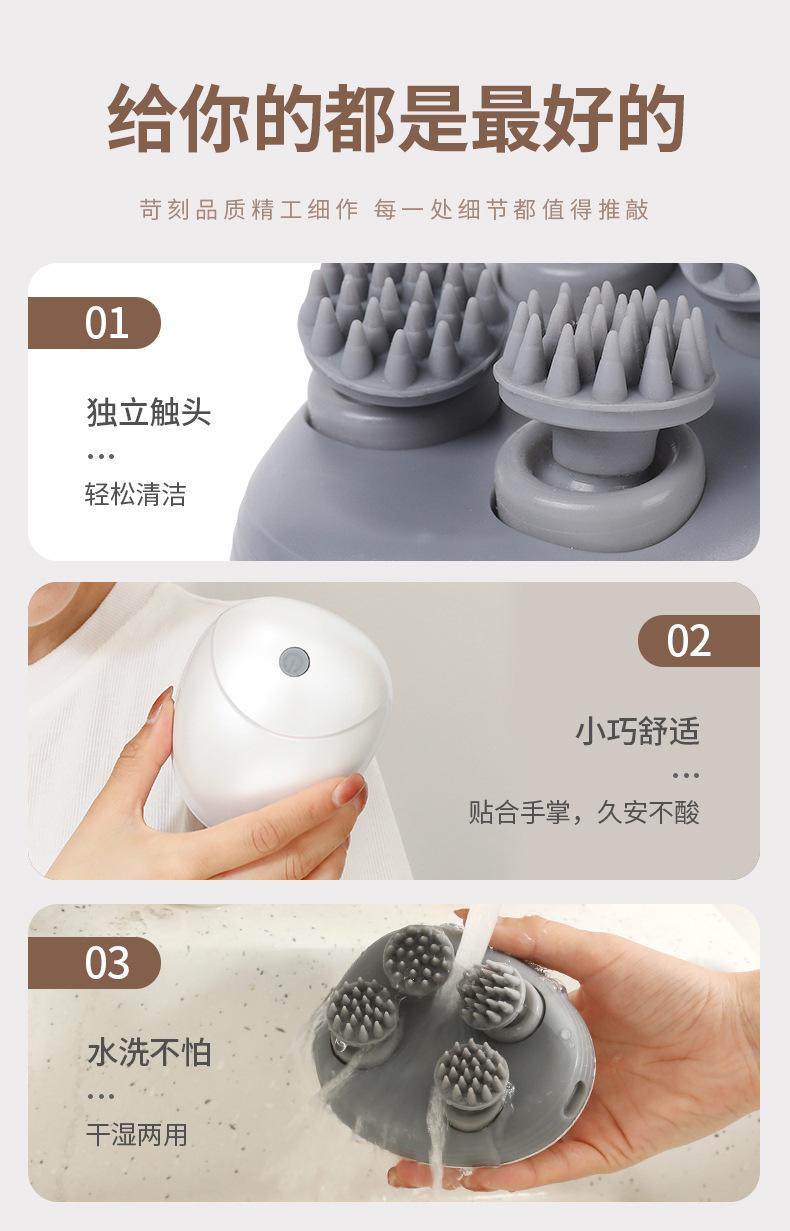 给你的都是最好的

苛刻品质精工细作 每一处细节都值得推敲

01

独立触头

…

轻松清洁

02

小巧舒适

…

贴合手掌，久安不酸

03

水洗不怕

…

干湿两用